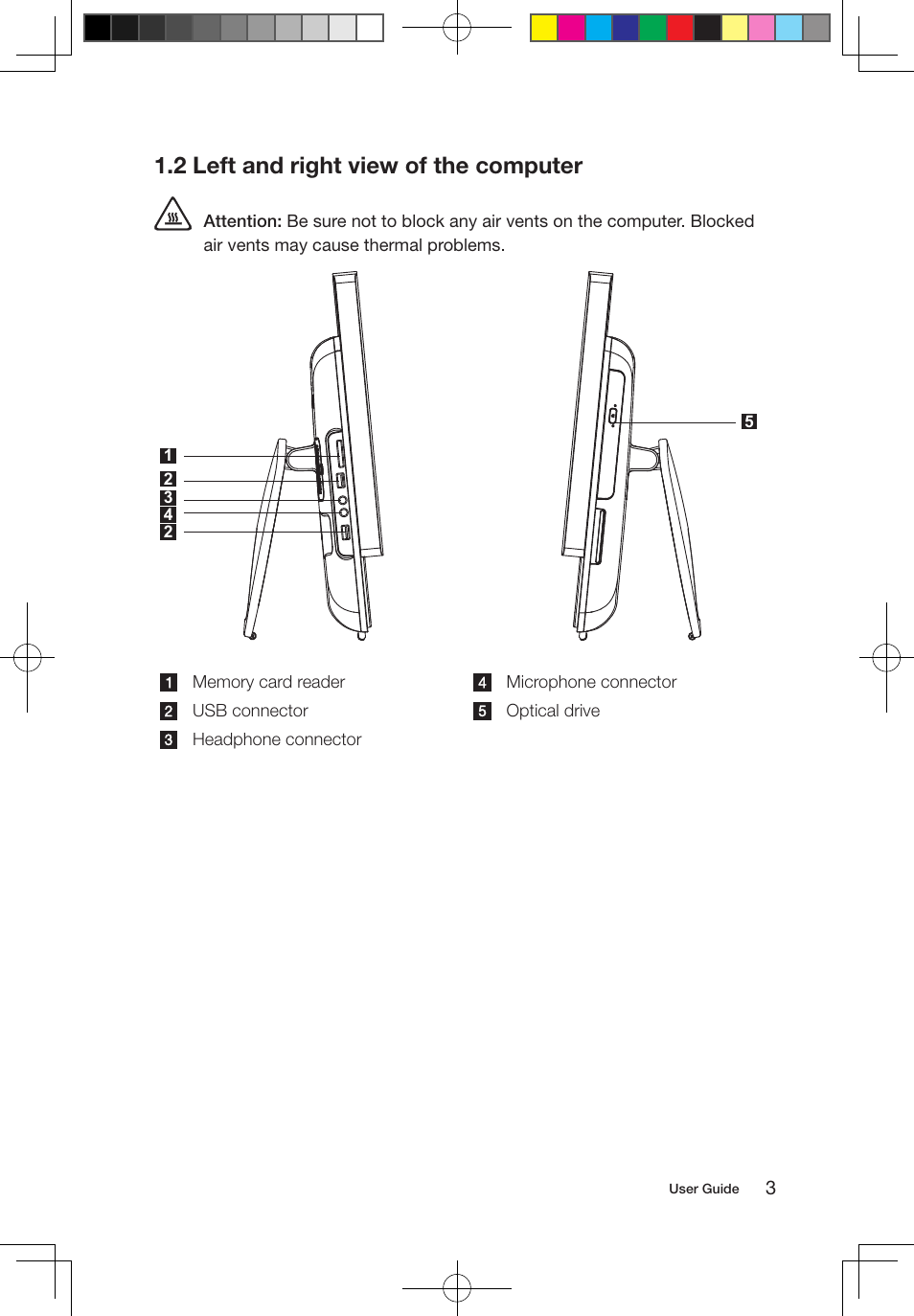 1.2 Left and right view of the computer

Attention: Be sure not to block any air vents on the computer. Blocked air vents may cause thermal problems.

1
2
3
4
2

5

1 Memory card reader
2 USB connector
3 Headphone connector

4 Microphone connector
5 Optical drive

User Guide 3