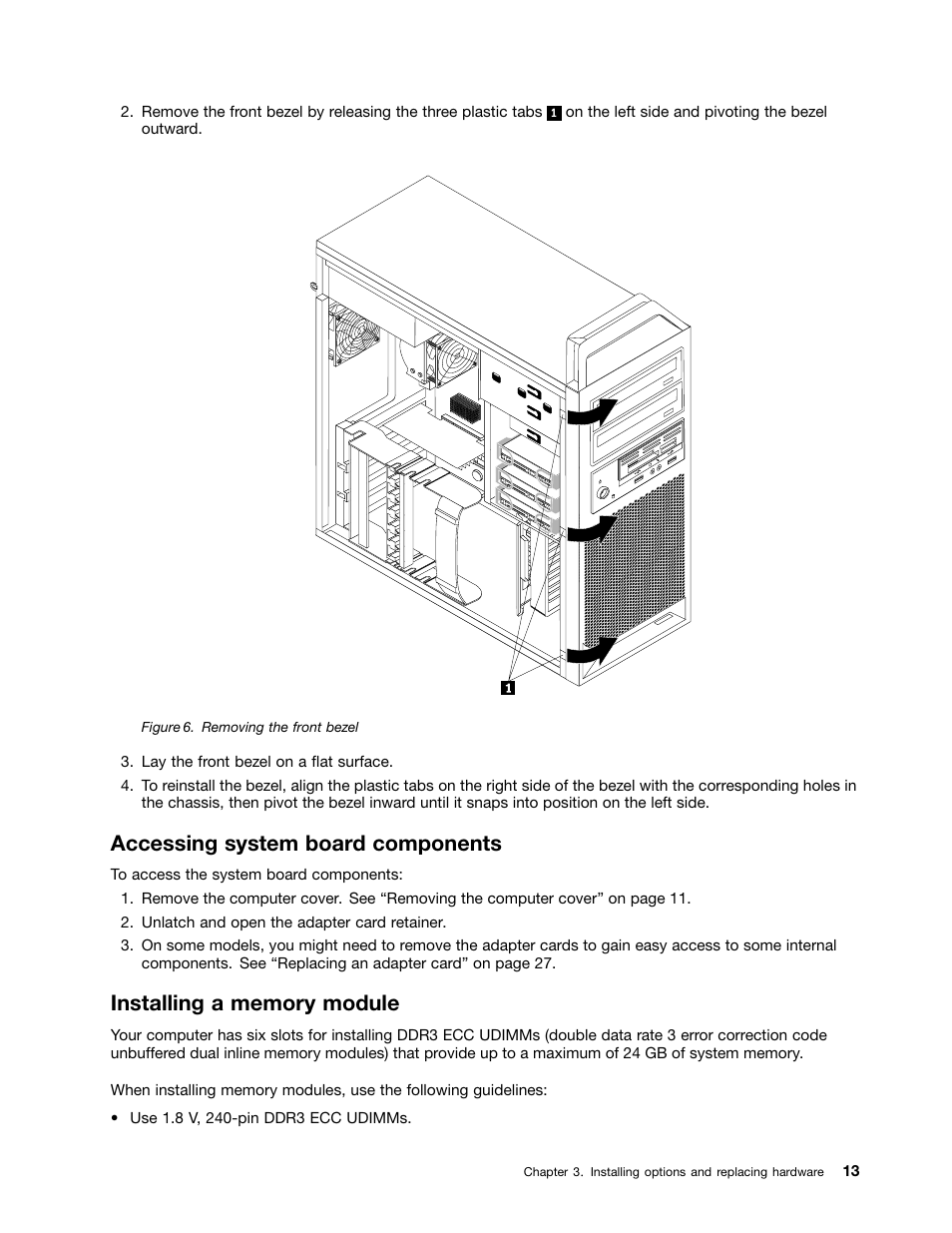 2. Remove the front bezel by releasing the three plastic tabs 1 on the left side and pivoting the bezel outward.

1

Figure 6. Removing the front bezel

3. Lay the front bezel on a flat surface.

4. To reinstall the bezel, align the plastic tabs on the right side of the bezel with the corresponding holes in the chassis, then pivot the bezel inward until it snaps into position on the left side.

Accessing system board components

To access the system board components:

1. Remove the computer cover. See “Removing the computer cover” on page 11.

2. Unlatch and open the adapter card retainer.

3. On some models, you might need to remove the adapter cards to gain easy access to some internal components. See “Replacing an adapter card” on page 27.

Installing a memory module

Your computer has six slots for installing DDR3 ECC UDIMMs (double data rate 3 error correction code unbuffered dual inline memory modules) that provide up to a maximum of 24 GB of system memory.

When installing memory modules, use the following guidelines:

• Use 1.8 V, 240-pin DDR3 ECC UDIMMs.

Chapter 3. Installing options and replacing hardware 13