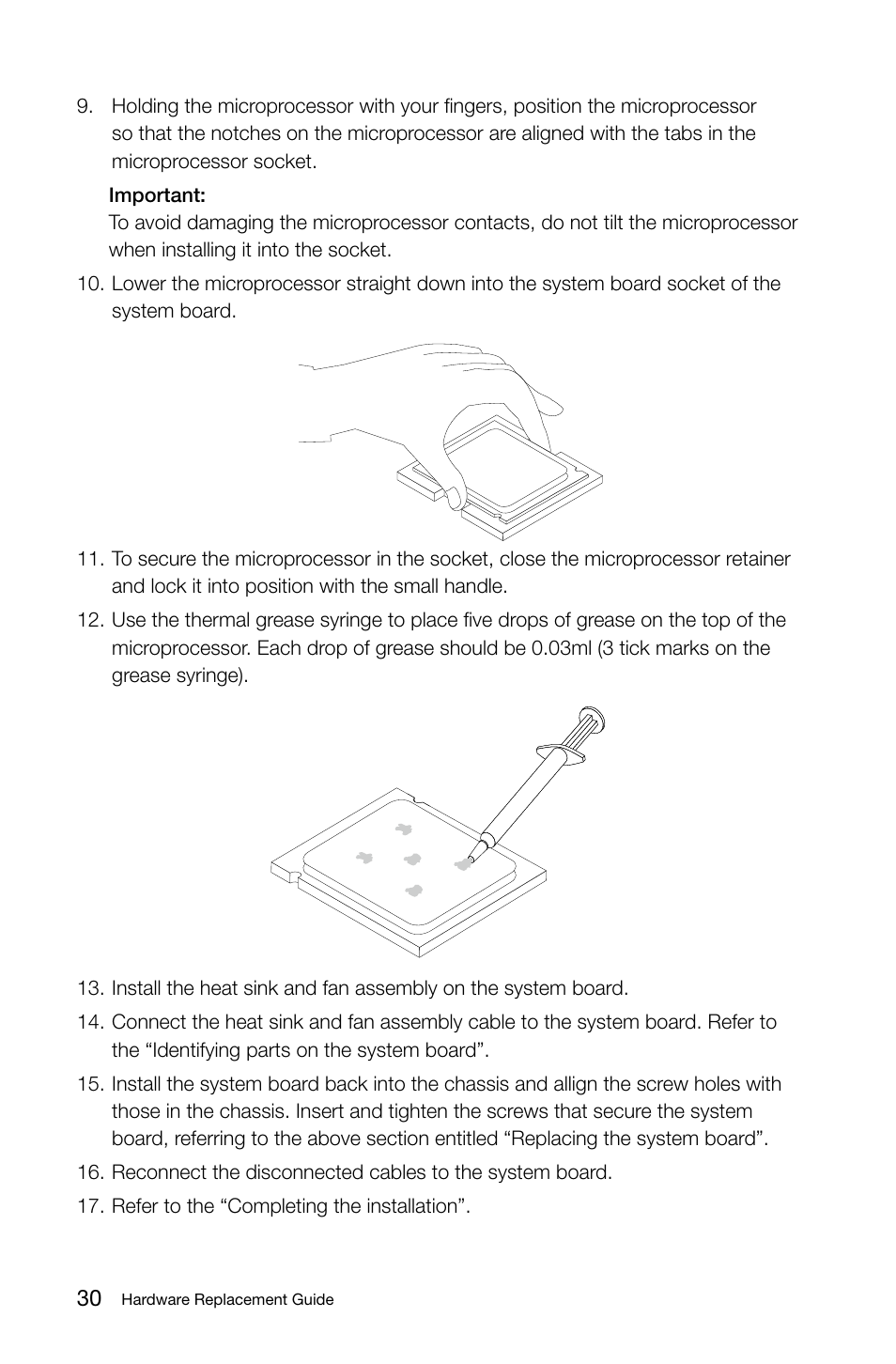 9. Holding the microprocessor with your fingers, position the microprocessor so that the notches on the microprocessor are aligned with the tabs in the microprocessor socket.

Important:
To avoid damaging the microprocessor contacts, do not tilt the microprocessor when installing it into the socket.

10. Lower the microprocessor straight down into the system board socket of the system board.

11. To secure the microprocessor in the socket, close the microprocessor retainer and lock it into position with the small handle.

12. Use the thermal grease syringe to place five drops of grease on the top of the microprocessor. Each drop of grease should be 0.03ml (3 tick marks on the grease syringe).

13. Install the heat sink and fan assembly on the system board.

14. Connect the heat sink and fan assembly cable to the system board. Refer to the “Identifying parts on the system board”.

15. Install the system board back into the chassis and allign the screw holes with those in the chassis. Insert and tighten the screws that secure the system board, referring to the above section entitled “Replacing the system board”.

16. Reconnect the disconnected cables to the system board.

17. Refer to the “Completing the installation”.

30 Hardware Replacement Guide