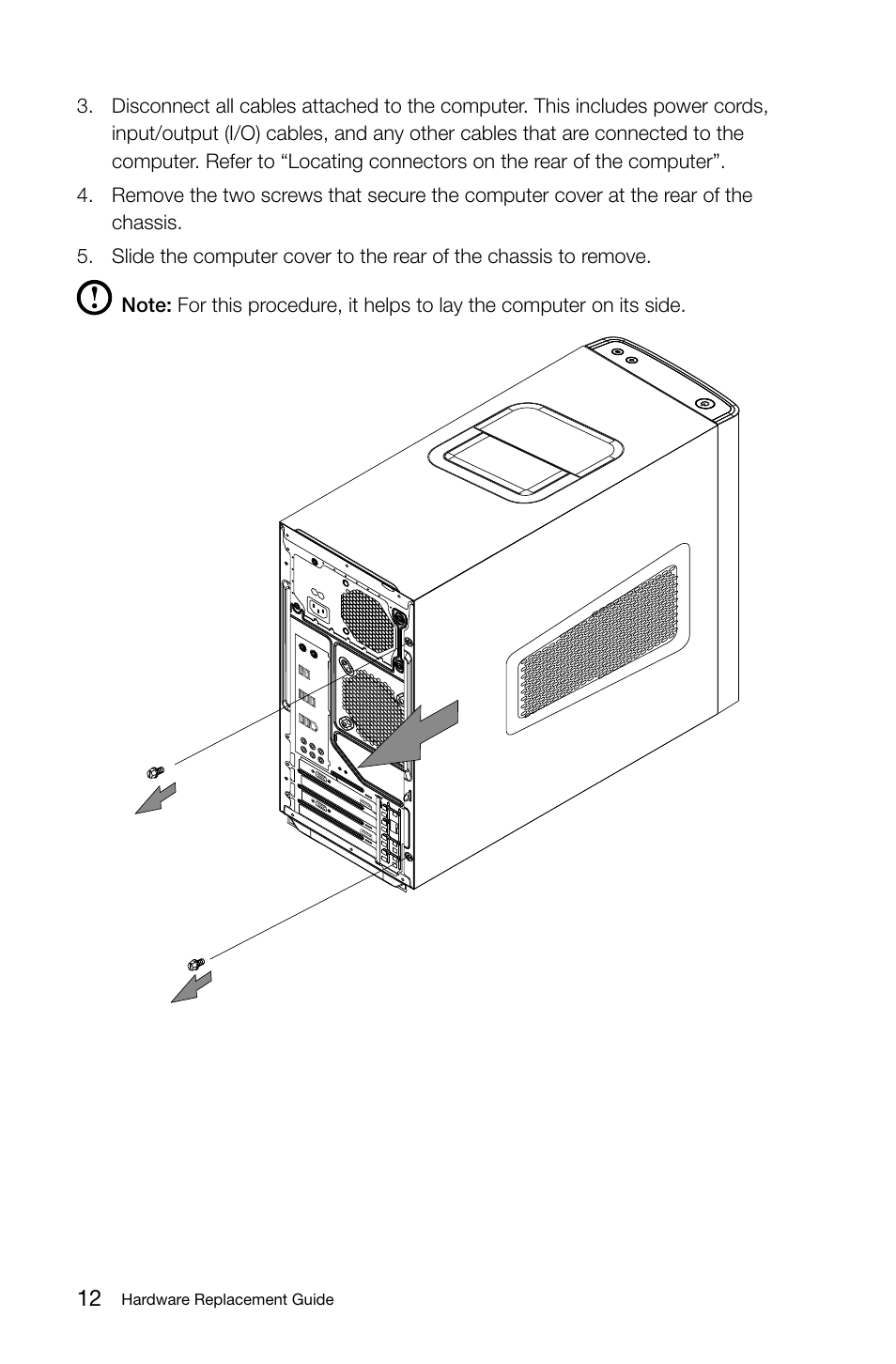 3. Disconnect all cables attached to the computer. This includes power cords, input/output (I/O) cables, and any other cables that are connected to the computer. Refer to “Locating connectors on the rear of the computer”.

4. Remove the two screws that secure the computer cover at the rear of the chassis.

5. Slide the computer cover to the rear of the chassis to remove.

Note: For this procedure, it helps to lay the computer on its side.

12 Hardware Replacement Guide