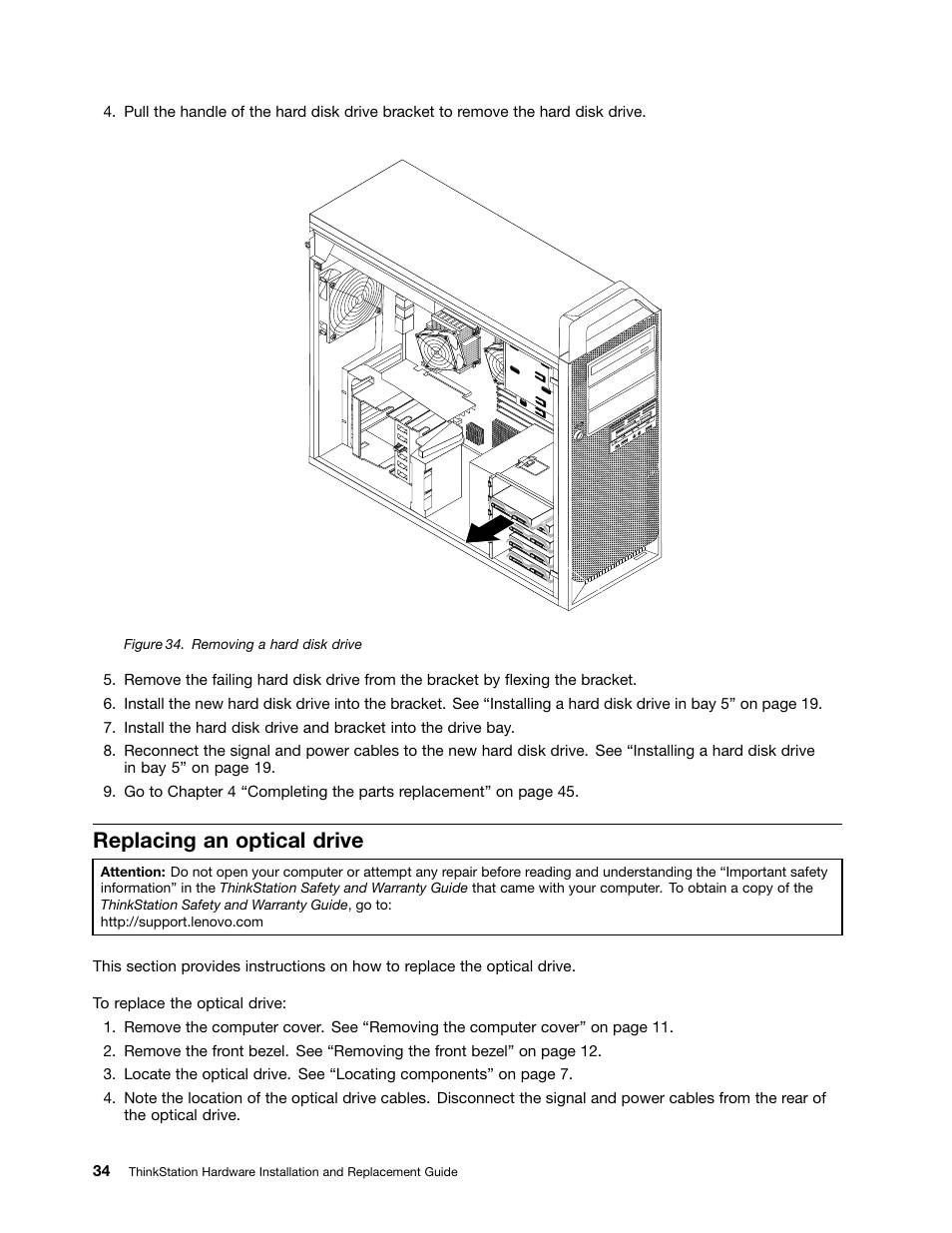 4. Pull the handle of the hard disk drive bracket to remove the hard disk drive.

Figure 34. Removing a hard disk drive

5. Remove the failing hard disk drive from the bracket by flexing the bracket.
6. Install the new hard disk drive into the bracket. See “Installing a hard disk drive in bay 5” on page 19.
7. Install the hard disk drive and bracket into the drive bay.
8. Reconnect the signal and power cables to the new hard disk drive. See “Installing a hard disk drive in bay 5” on page 19.
9. Go to Chapter 4 “Completing the parts replacement” on page 45.

Replacing an optical drive

Attention: Do not open your computer or attempt any repair before reading and understanding the “Important safety information” in the ThinkStation Safety and Warranty Guide that came with your computer. To obtain a copy of the ThinkStation Safety and Warranty Guide, go to:
http://support.lenovo.com

This section provides instructions on how to replace the optical drive.

To replace the optical drive:
1. Remove the computer cover. See “Removing the computer cover” on page 11.
2. Remove the front bezel. See “Removing the front bezel” on page 12.
3. Locate the optical drive. See “Locating components” on page 7.
4. Note the location of the optical drive cables. Disconnect the signal and power cables from the rear of the optical drive.

34 ThinkStation Hardware Installation and Replacement Guide