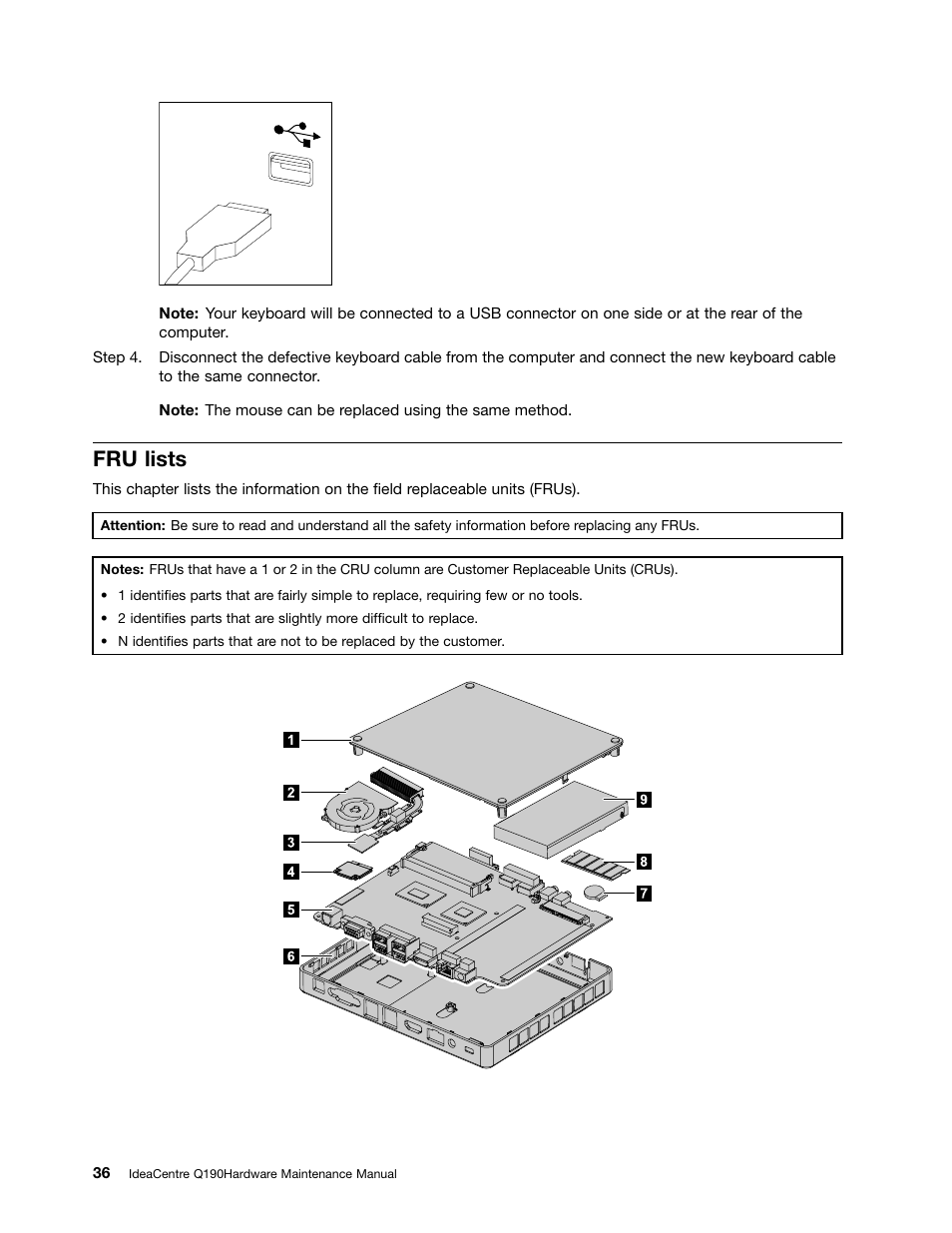 Note: Your keyboard will be connected to a USB connector on one side or at the rear of the computer.

Step 4. Disconnect the defective keyboard cable from the computer and connect the new keyboard cable to the same connector.

Note: The mouse can be replaced using the same method.

FRU lists

This chapter lists the information on the field replaceable units (FRUs).

Attention: Be sure to read and understand all the safety information before replacing any FRUs.

Notes: FRUs that have a 1 or 2 in the CRU column are Customer Replaceable Units (CRUs).

• 1 identifies parts that are fairly simple to replace, requiring few or no tools.
• 2 identifies parts that are slightly more difficult to replace.
• N identifies parts that are not to be replaced by the customer.

1
2
3
4
5
6
9
8
7

36 IdeaCentre Q190Hardware Maintenance Manual