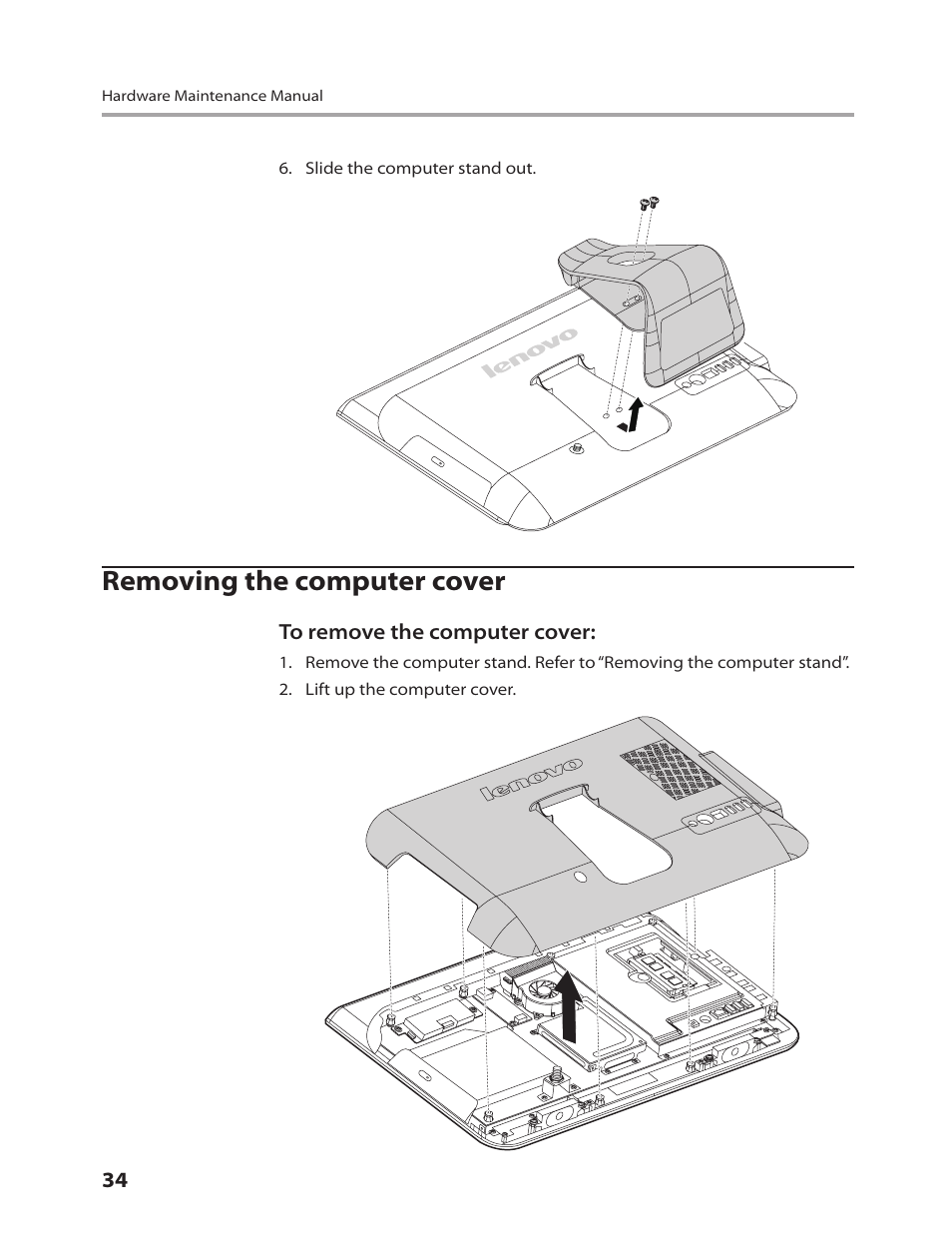 Hardware Maintenance Manual

6. Slide the computer stand out.

lenovo

Removing the computer cover

To remove the computer cover:

1. Remove the computer stand. Refer to “Removing the computer stand”.
2. Lift up the computer cover.

lenovo

34