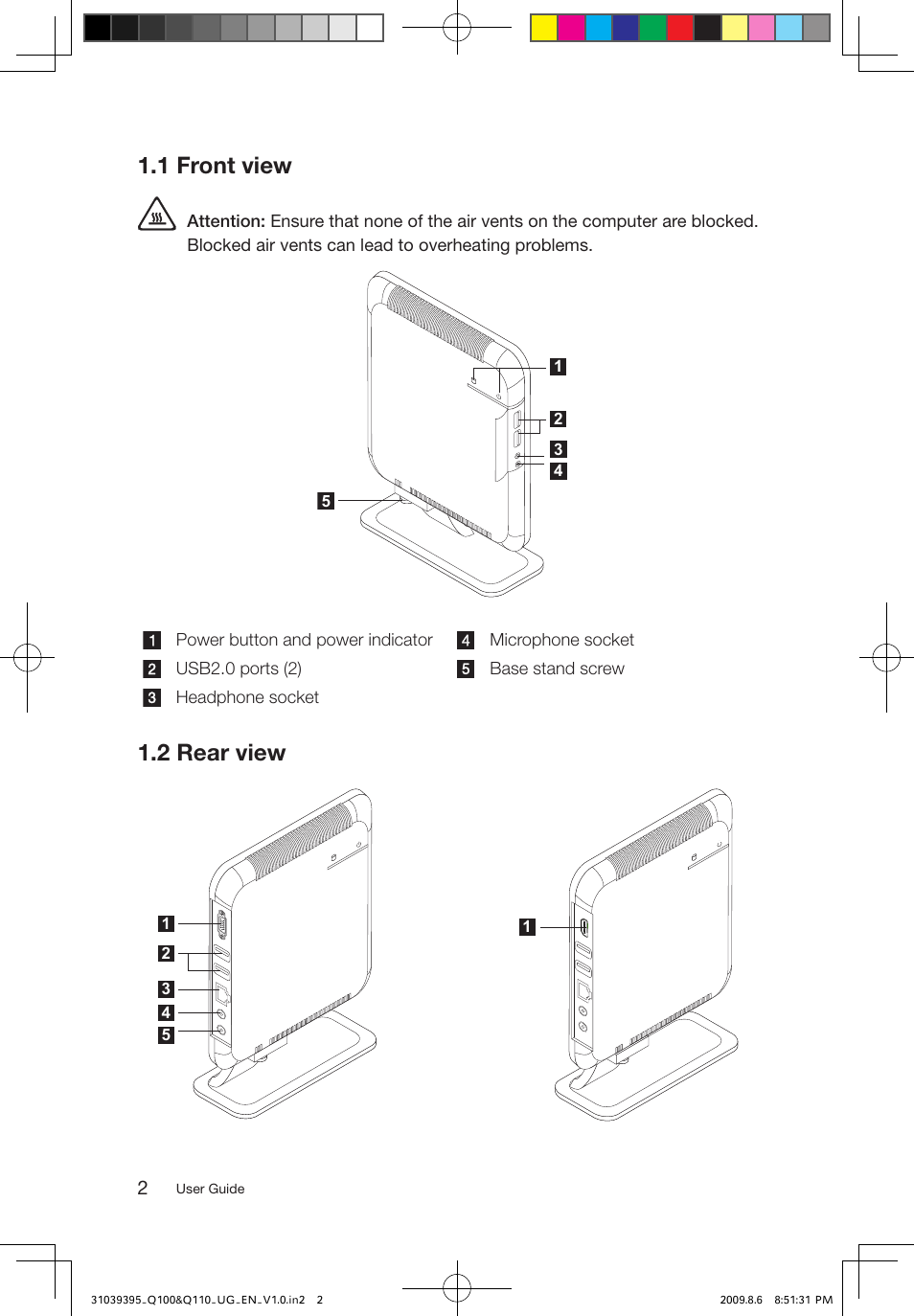 1.1 Front view

Attention: Ensure that none of the air vents on the computer are blocked. Blocked air vents can lead to overheating problems.

1
2
3
4
5

1 Power button and power indicator
2 USB2.0 ports (2)
3 Headphone socket
4 Microphone socket
5 Base stand screw

1.2 Rear view

1
2
3
4
5

1

2 User Guide

31039395_Q100&Q110_UG_EN_V1.0.in2 2 2009.8.6 8:51:31 PM