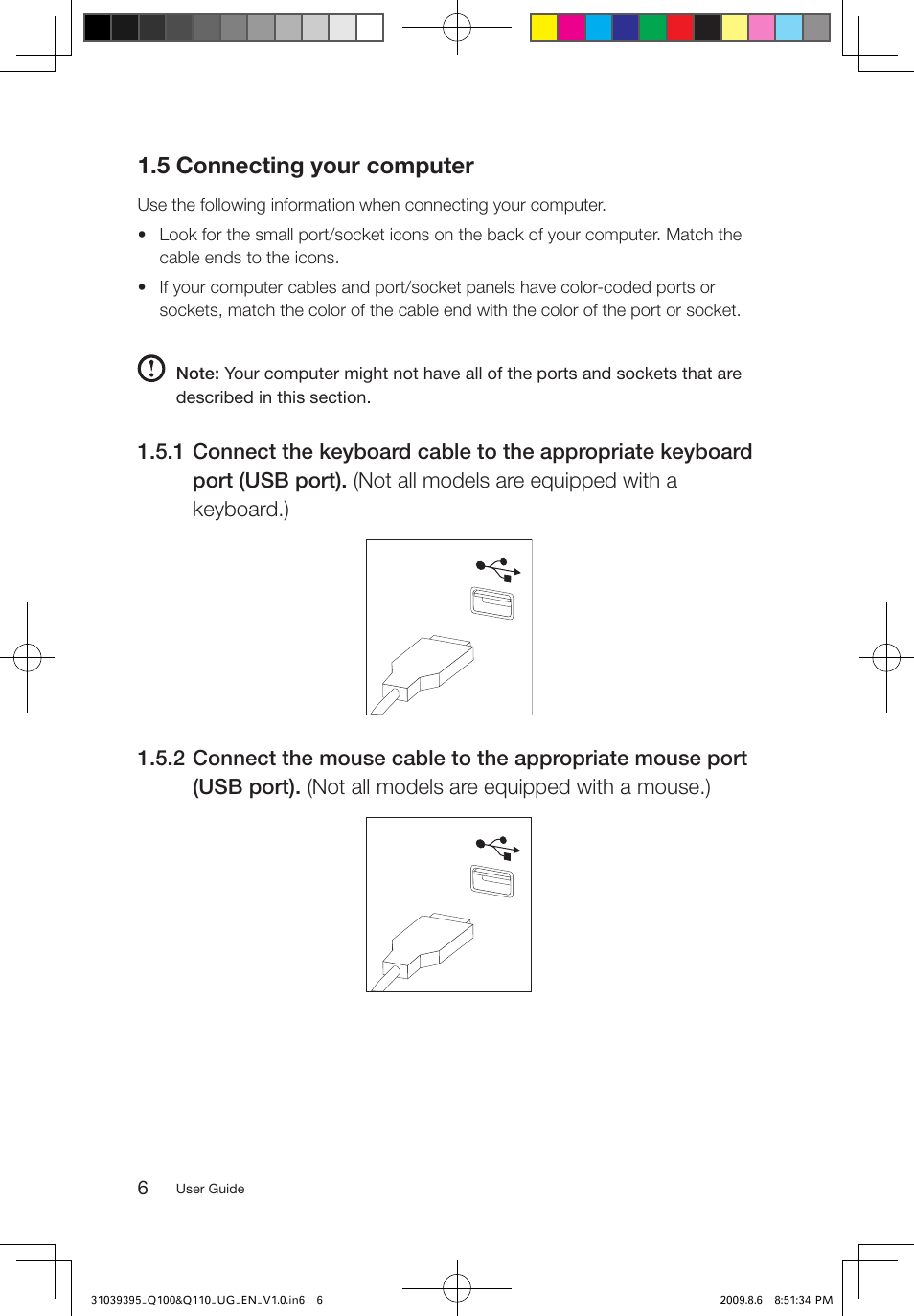 1.5 Connecting your computer

Use the following information when connecting your computer.

• Look for the small port/socket icons on the back of your computer. Match the cable ends to the icons.

• If your computer cables and port/socket panels have color-coded ports or sockets, match the color of the cable end with the color of the port or socket.

Note: Your computer might not have all of the ports and sockets that are described in this section.

1.5.1 Connect the keyboard cable to the appropriate keyboard port (USB port). (Not all models are equipped with a keyboard.)

1.5.2 Connect the mouse cable to the appropriate mouse port (USB port). (Not all models are equipped with a mouse.)

6 User Guide

31039395_Q100&Q110_UG_EN_V1.0.in6 6 2009.8.6 8:51:34 PM