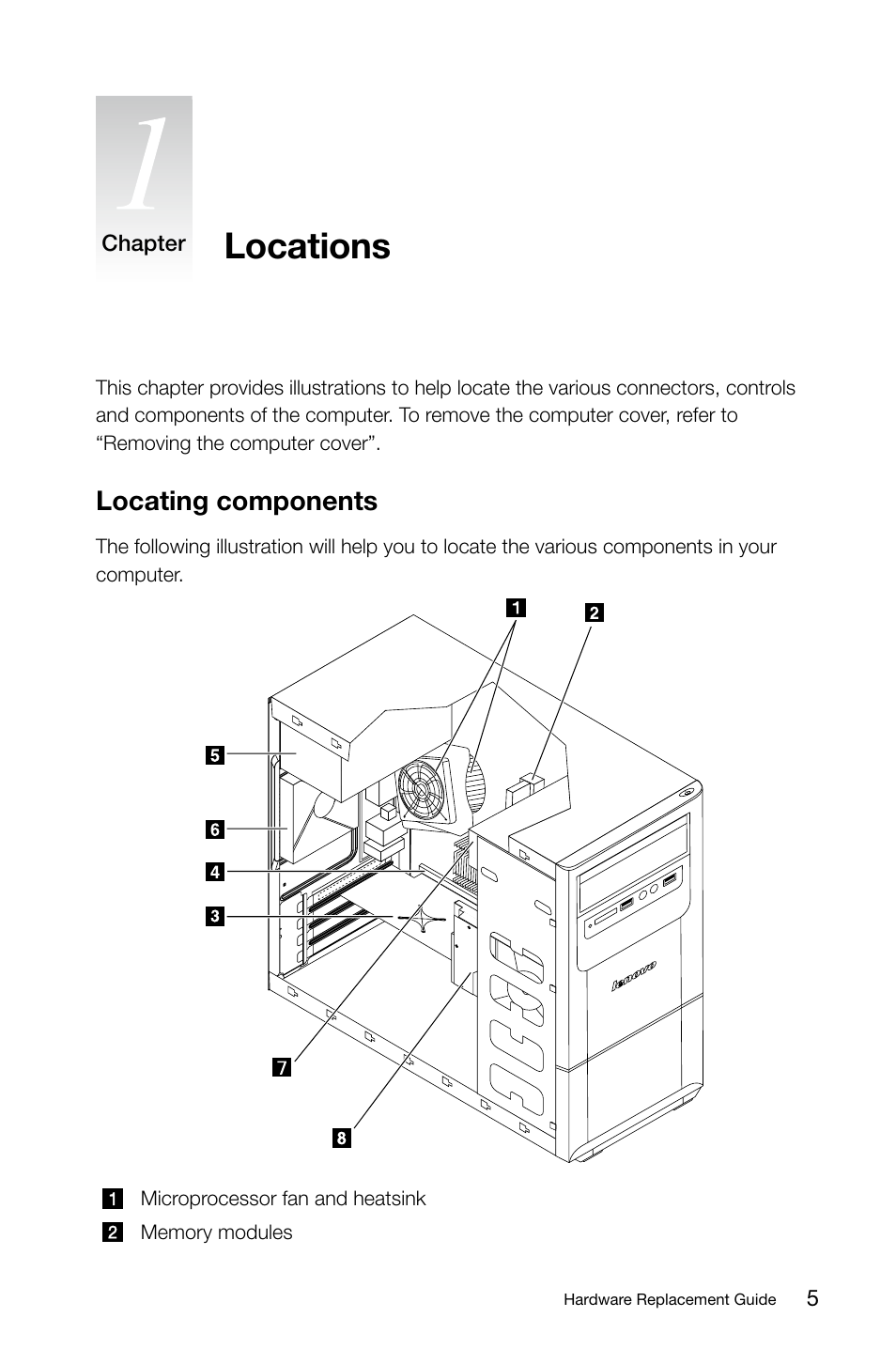 1
Chapter
Locations

This chapter provides illustrations to help locate the various connectors, controls and components of the computer. To remove the computer cover, refer to “Removing the computer cover”.

Locating components

The following illustration will help you to locate the various components in your computer.

1
2
5
6
4
3
7
8
lenovo

1 Microprocessor fan and heatsink
2 Memory modules

Hardware Replacement Guide 5