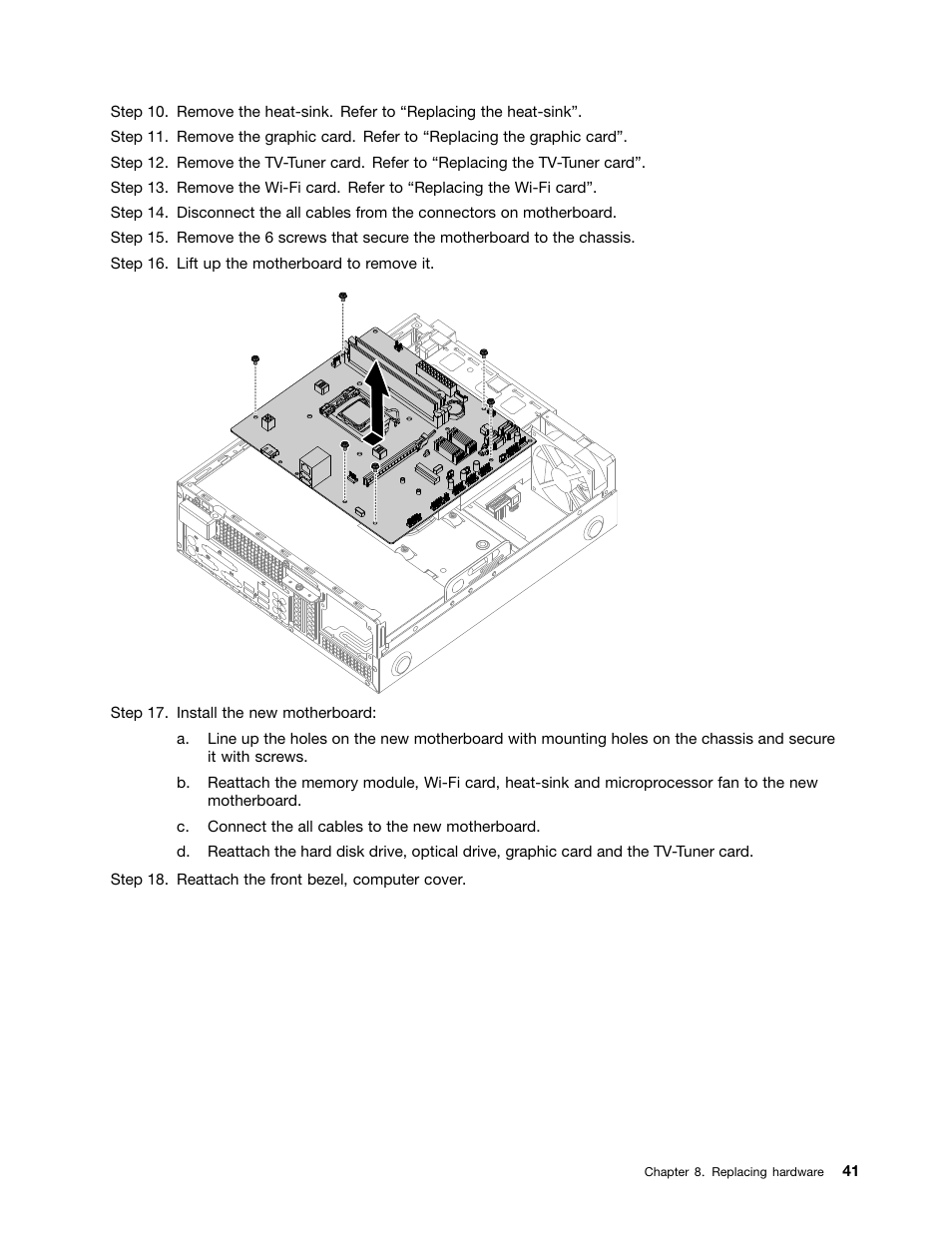 Step 10. Remove the heat-sink. Refer to “Replacing the heat-sink”.

Step 11. Remove the graphic card. Refer to “Replacing the graphic card”.

Step 12. Remove the TV-Tuner card. Refer to “Replacing the TV-Tuner card”.

Step 13. Remove the Wi-Fi card. Refer to “Replacing the Wi-Fi card”.

Step 14. Disconnect the all cables from the connectors on motherboard.

Step 15. Remove the 6 screws that secure the motherboard to the chassis.

Step 16. Lift up the motherboard to remove it.

Step 17. Install the new motherboard:

a. Line up the holes on the new motherboard with mounting holes on the chassis and secure it with screws.

b. Reattach the memory module, Wi-Fi card, heat-sink and microprocessor fan to the new motherboard.

c. Connect the all cables to the new motherboard.

d. Reattach the hard disk drive, optical drive, graphic card and the TV-Tuner card.

Step 18. Reattach the front bezel, computer cover.

Chapter 8. Replacing hardware 41