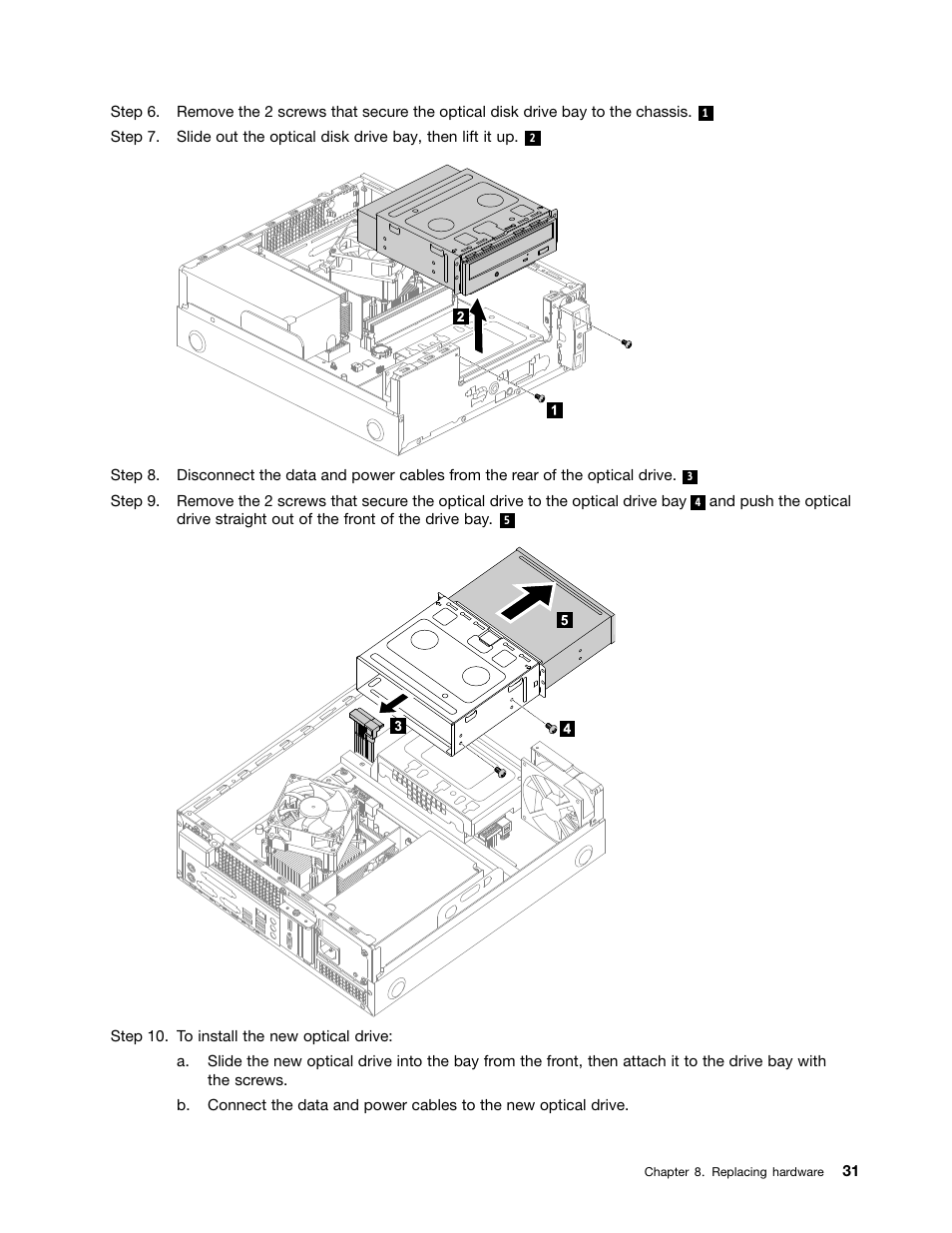 Step 6. Remove the 2 screws that secure the optical disk drive bay to the chassis. 1

Step 7. Slide out the optical disk drive bay, then lift it up. 2

2

1

Step 8. Disconnect the data and power cables from the rear of the optical drive. 3

Step 9. Remove the 2 screws that secure the optical drive to the optical drive bay 4 and push the optical drive straight out of the front of the drive bay. 5

5

3

4

Step 10. To install the new optical drive:

a. Slide the new optical drive into the bay from the front, then attach it to the drive bay with the screws.

b. Connect the data and power cables to the new optical drive.

Chapter 8. Replacing hardware 31