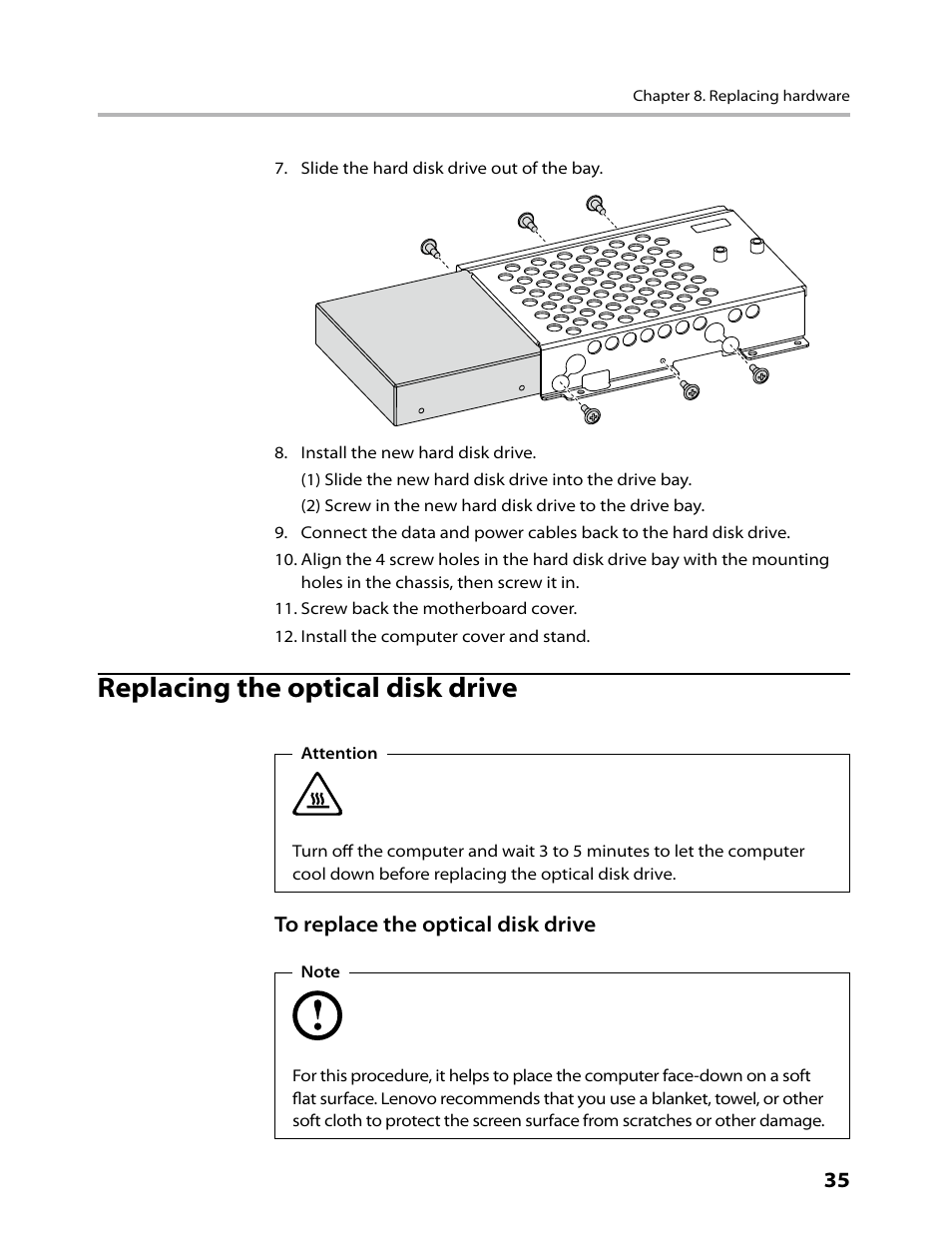 Chapter 8. Replacing hardware

7. Slide the hard disk drive out of the bay.

8. Install the new hard disk drive.

(1) Slide the new hard disk drive into the drive bay.

(2) Screw in the new hard disk drive to the drive bay.

9. Connect the data and power cables back to the hard disk drive.

10. Align the 4 screw holes in the hard disk drive bay with the mounting holes in the chassis, then screw it in.

11. Screw back the motherboard cover.

12. Install the computer cover and stand.

Replacing the optical disk drive

Attention

Turn off the computer and wait 3 to 5 minutes to let the computer cool down before replacing the optical disk drive.

To replace the optical disk drive

Note

For this procedure, it helps to place the computer face-down on a soft flat surface. Lenovo recommends that you use a blanket, towel, or other soft cloth to protect the screen surface from scratches or other damage.

35