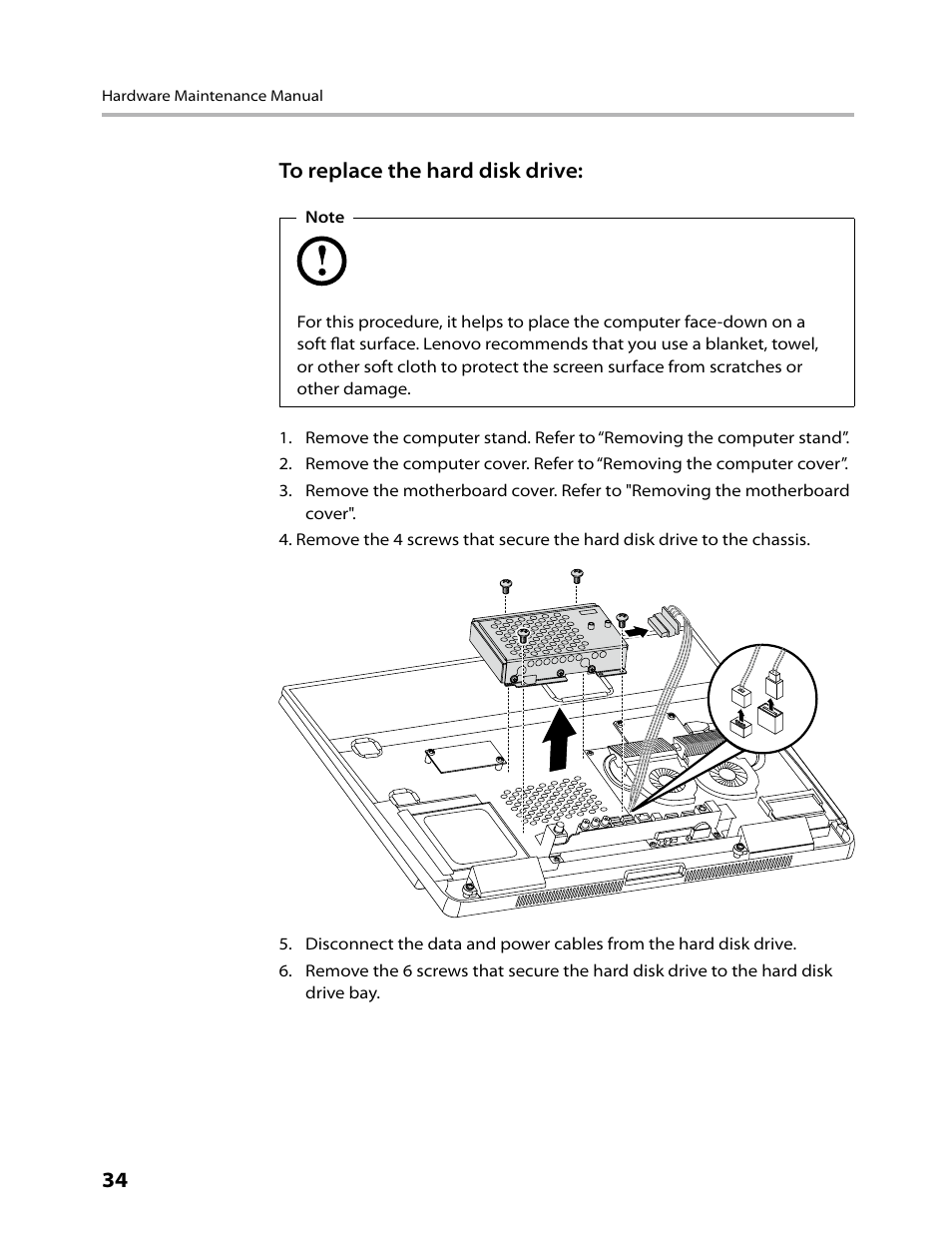 Hardware Maintenance Manual

To replace the hard disk drive:

Note

For this procedure, it helps to place the computer face-down on a soft flat surface. Lenovo recommends that you use a blanket, towel, or other soft cloth to protect the screen surface from scratches or other damage.

1. Remove the computer stand. Refer to “Removing the computer stand”.
2. Remove the computer cover. Refer to “Removing the computer cover”.
3. Remove the motherboard cover. Refer to "Removing the motherboard cover".
4. Remove the 4 screws that secure the hard disk drive to the chassis.

5. Disconnect the data and power cables from the hard disk drive.
6. Remove the 6 screws that secure the hard disk drive to the hard disk drive bay.

34