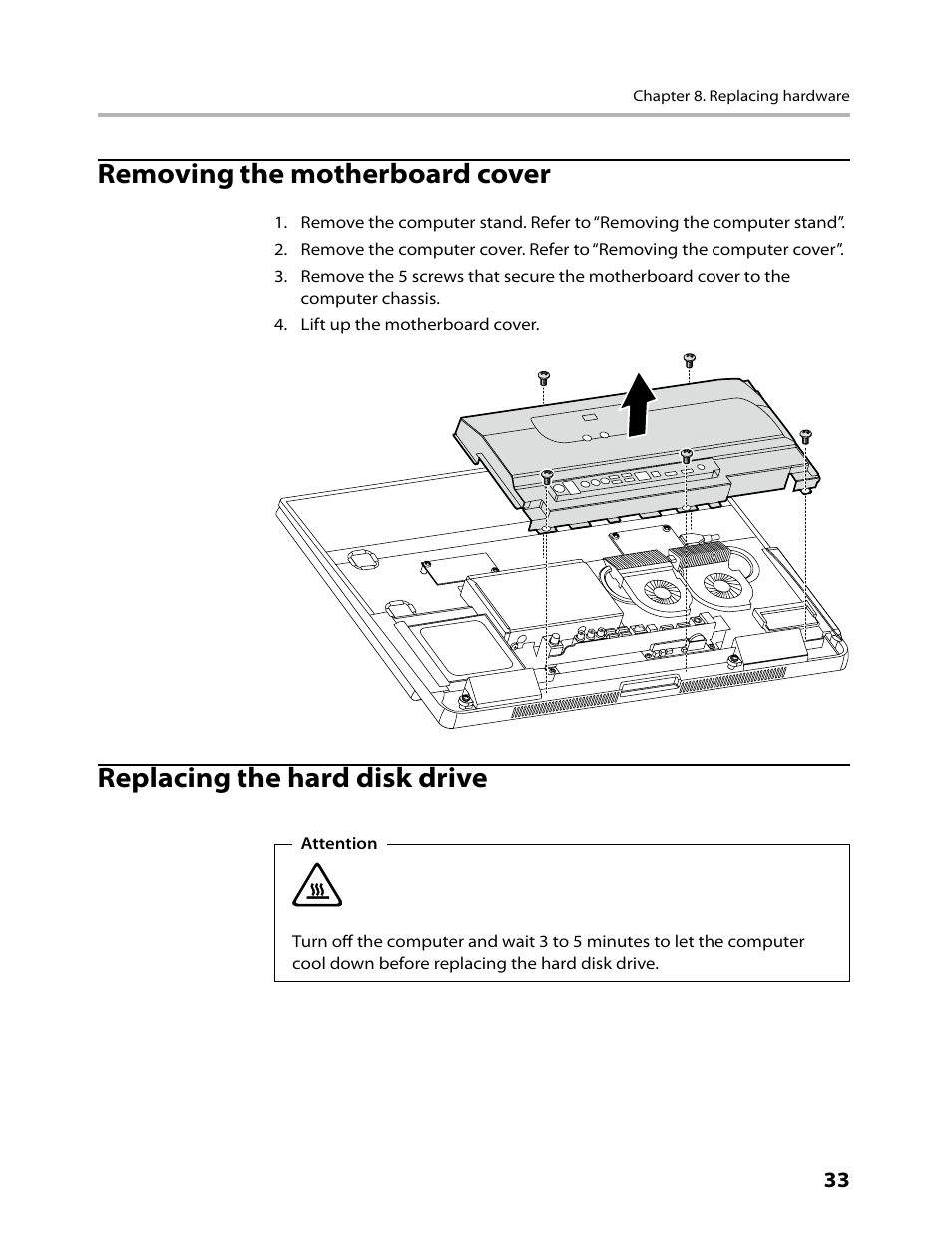 Chapter 8. Replacing hardware

Removing the motherboard cover

1. Remove the computer stand. Refer to “Removing the computer stand”.
2. Remove the computer cover. Refer to “Removing the computer cover”.
3. Remove the 5 screws that secure the motherboard cover to the computer chassis.
4. Lift up the motherboard cover.

Replacing the hard disk drive

Attention

Turn off the computer and wait 3 to 5 minutes to let the computer cool down before replacing the hard disk drive.

33