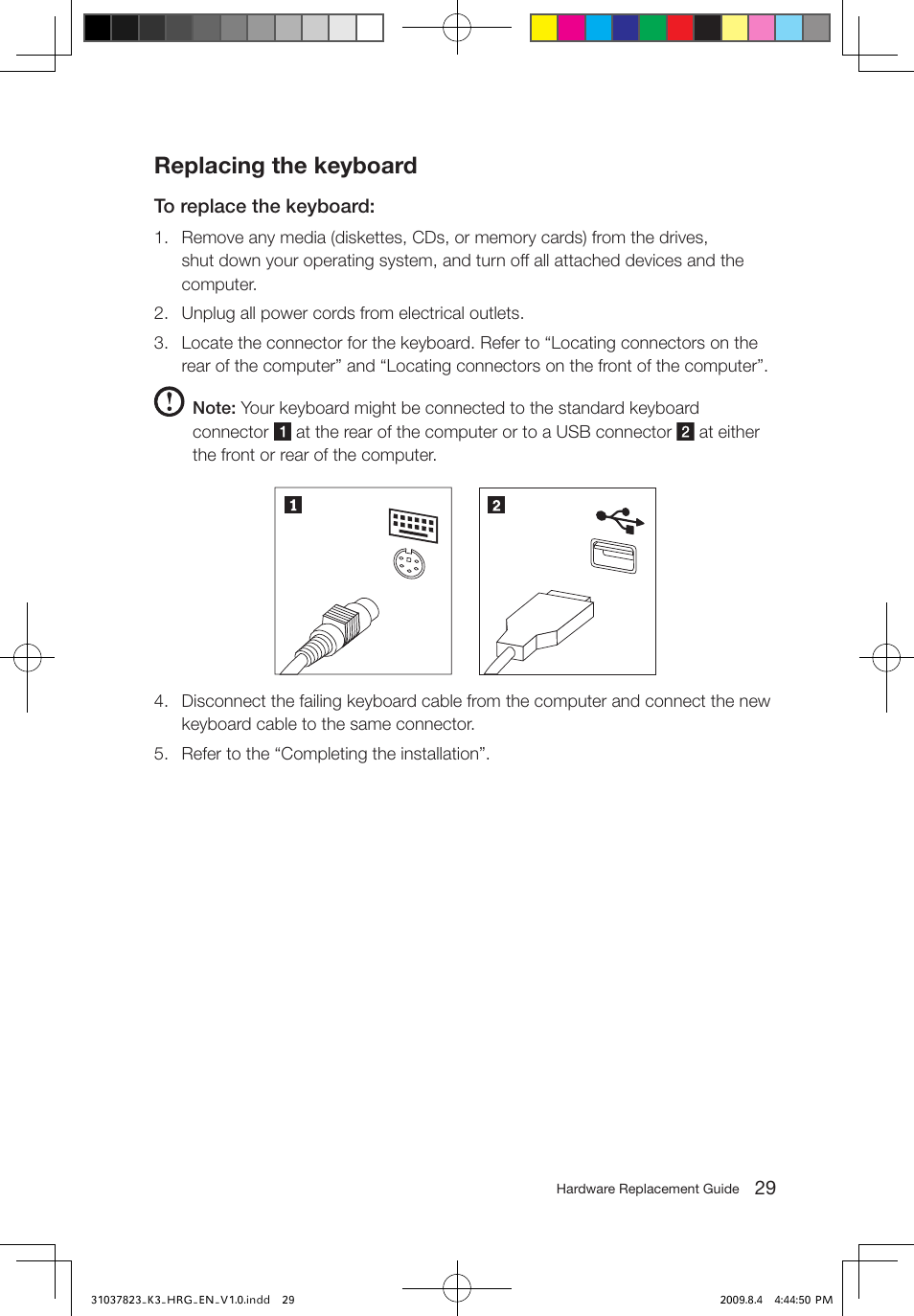 Replacing the keyboard

To replace the keyboard:

1. Remove any media (diskettes, CDs, or memory cards) from the drives, shut down your operating system, and turn off all attached devices and the computer.

2. Unplug all power cords from electrical outlets.

3. Locate the connector for the keyboard. Refer to “Locating connectors on the rear of the computer” and “Locating connectors on the front of the computer”.

Note: Your keyboard might be connected to the standard keyboard connector 1 at the rear of the computer or to a USB connector 2 at either the front or rear of the computer.

1

2

4. Disconnect the failing keyboard cable from the computer and connect the new keyboard cable to the same connector.

5. Refer to the “Completing the installation”.

Hardware Replacement Guide 29

31037823_K3_HRG_EN_V1.0.indd 29

2009.8.4 4:44:50 PM