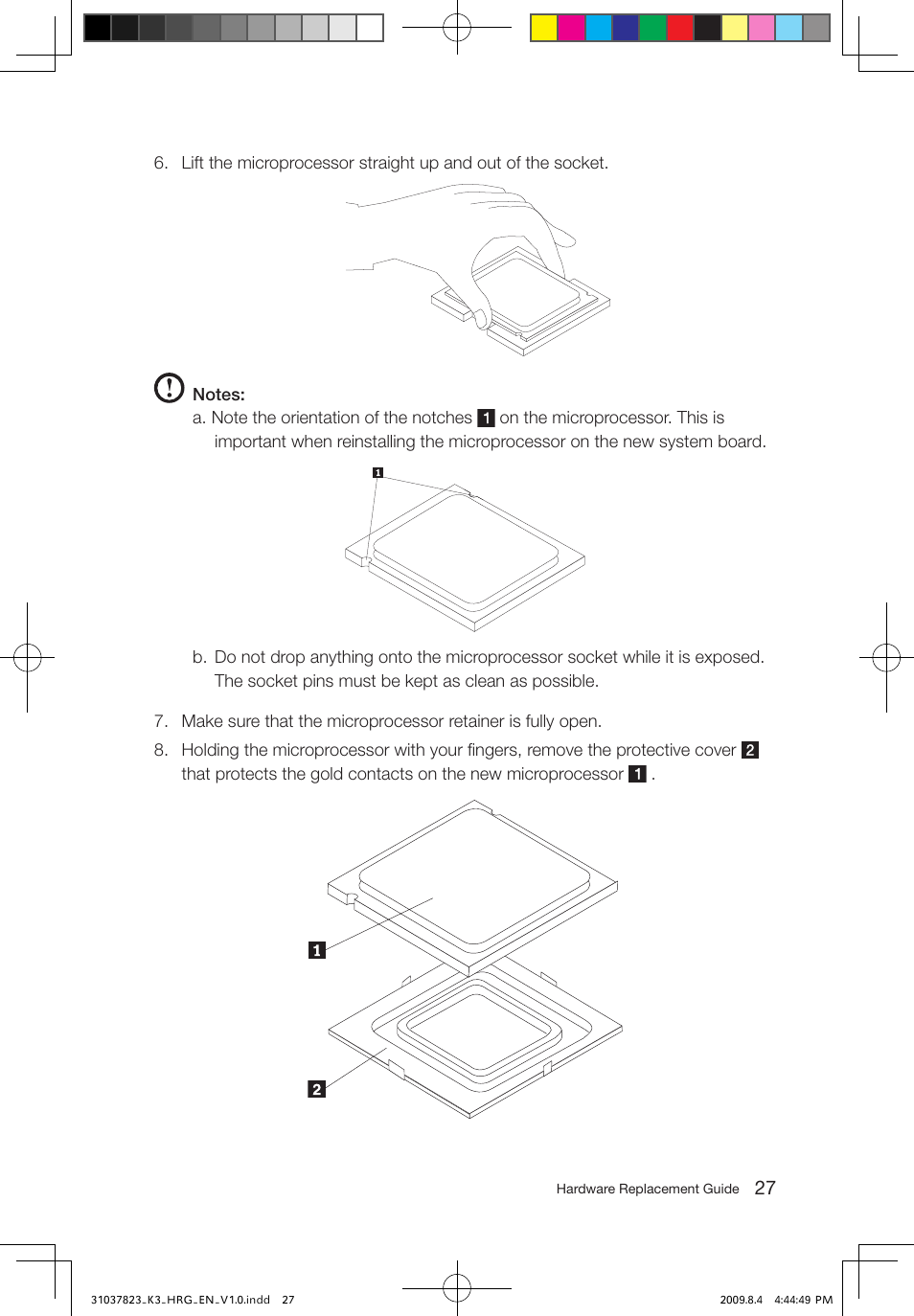 6. Lift the microprocessor straight up and out of the socket.

Notes:

a. Note the orientation of the notches 1 on the microprocessor. This is important when reinstalling the microprocessor on the new system board.

1

b. Do not drop anything onto the microprocessor socket while it is exposed. The socket pins must be kept as clean as possible.

7. Make sure that the microprocessor retainer is fully open.

8. Holding the microprocessor with your fingers, remove the protective cover 2 that protects the gold contacts on the new microprocessor 1 .

1

2

Hardware Replacement Guide 27

31037823_K3_HRG_EN_V1.0.indd 27

2009.8.4 4:44:49 PM