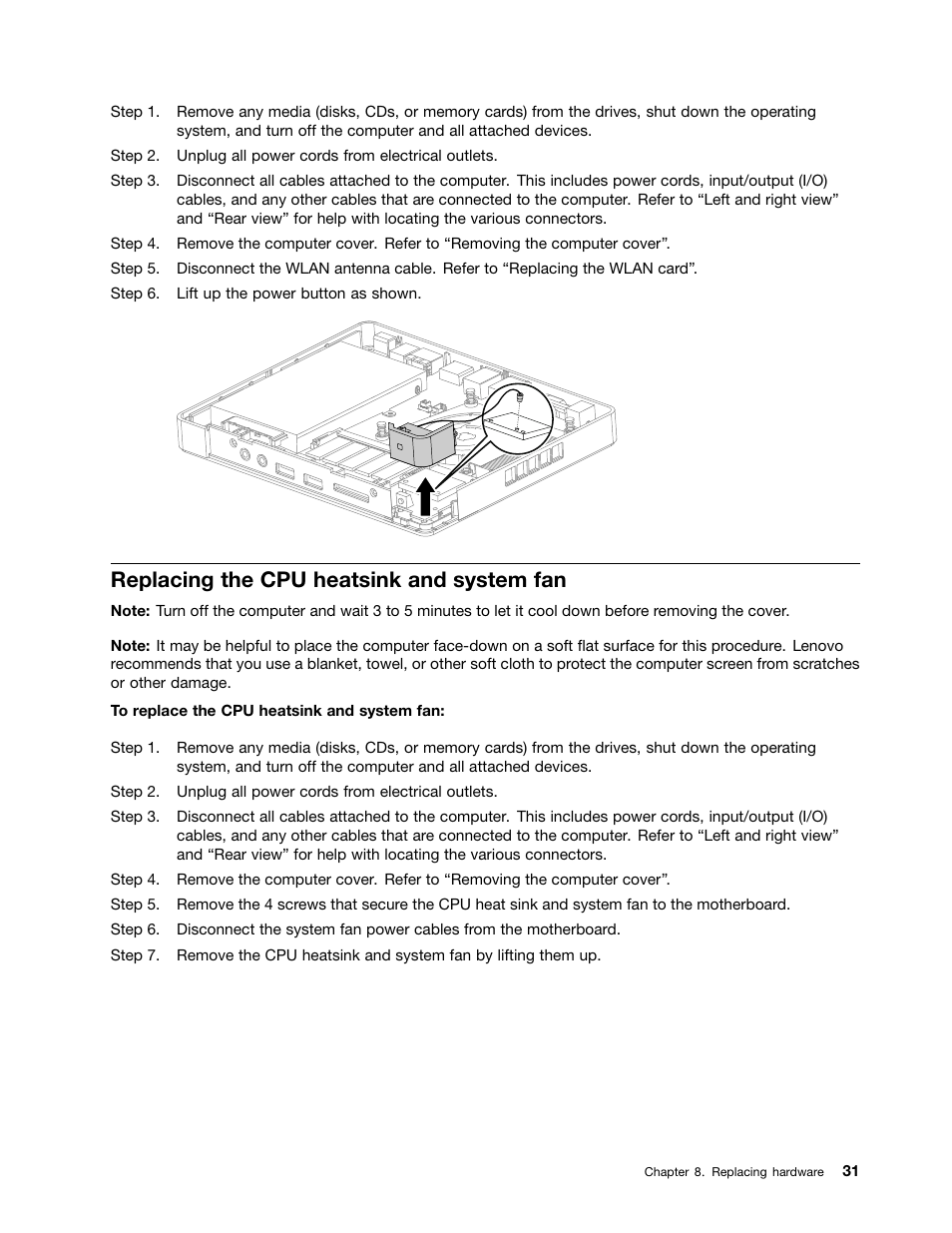 Step 1. Remove any media (disks, CDs, or memory cards) from the drives, shut down the operating system, and turn off the computer and all attached devices.

Step 2. Unplug all power cords from electrical outlets.

Step 3. Disconnect all cables attached to the computer. This includes power cords, input/output (I/O) cables, and any other cables that are connected to the computer. Refer to “Left and right view” and “Rear view” for help with locating the various connectors.

Step 4. Remove the computer cover. Refer to “Removing the computer cover”.

Step 5. Disconnect the WLAN antenna cable. Refer to “Replacing the WLAN card”.

Step 6. Lift up the power button as shown.

Replacing the CPU heatsink and system fan

Note: Turn off the computer and wait 3 to 5 minutes to let it cool down before removing the cover.

Note: It may be helpful to place the computer face-down on a soft flat surface for this procedure. Lenovo recommends that you use a blanket, towel, or other soft cloth to protect the computer screen from scratches or other damage.

To replace the CPU heatsink and system fan:

Step 1. Remove any media (disks, CDs, or memory cards) from the drives, shut down the operating system, and turn off the computer and all attached devices.

Step 2. Unplug all power cords from electrical outlets.

Step 3. Disconnect all cables attached to the computer. This includes power cords, input/output (I/O) cables, and any other cables that are connected to the computer. Refer to “Left and right view” and “Rear view” for help with locating the various connectors.

Step 4. Remove the computer cover. Refer to “Removing the computer cover”.

Step 5. Remove the 4 screws that secure the CPU heat sink and system fan to the motherboard.

Step 6. Disconnect the system fan power cables from the motherboard.

Step 7. Remove the CPU heatsink and system fan by lifting them up.

Chapter 8. Replacing hardware 31