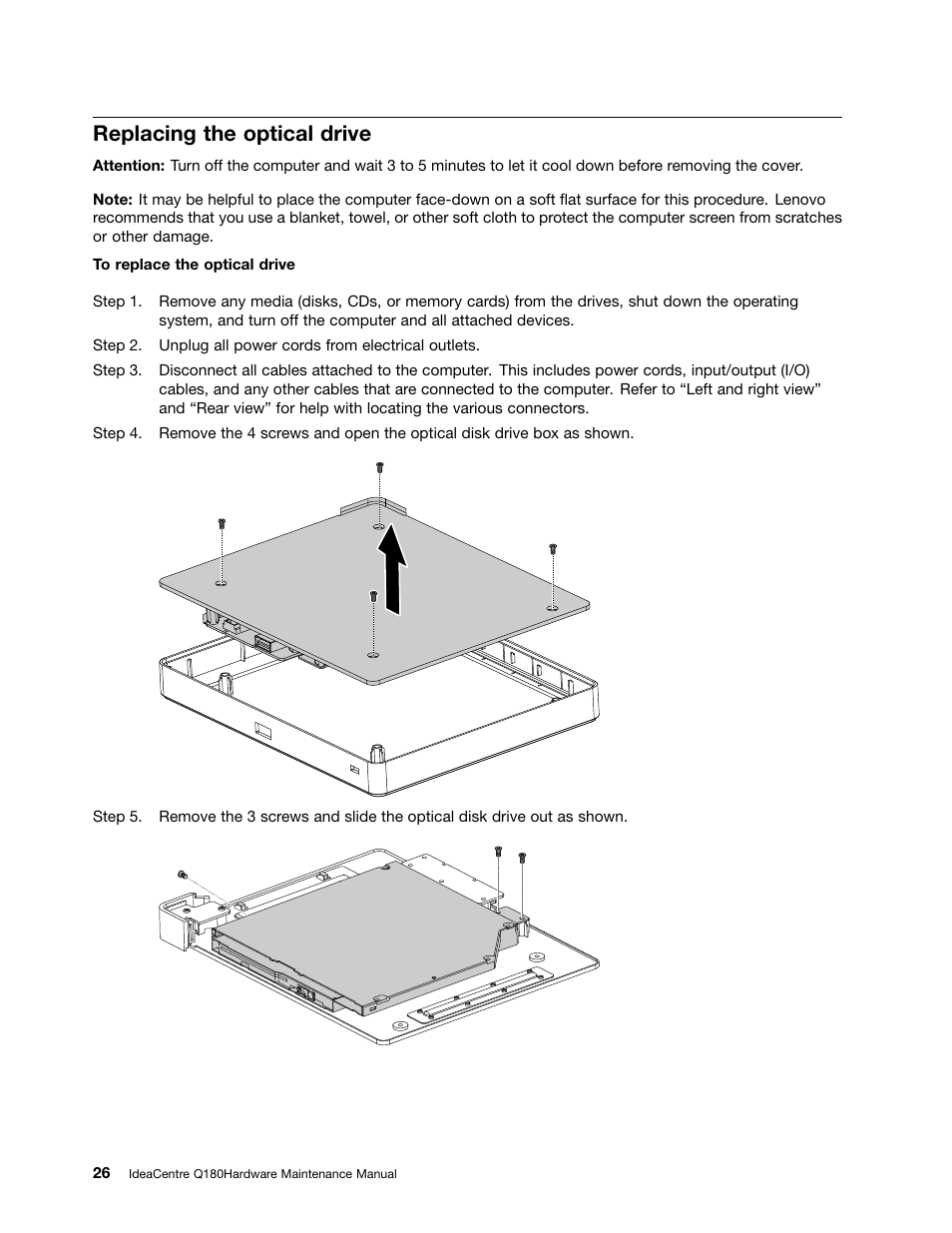 Replacing the optical drive

Attention: Turn off the computer and wait 3 to 5 minutes to let it cool down before removing the cover.

Note: It may be helpful to place the computer face-down on a soft flat surface for this procedure. Lenovo recommends that you use a blanket, towel, or other soft cloth to protect the computer screen from scratches or other damage.

To replace the optical drive

Step 1. Remove any media (disks, CDs, or memory cards) from the drives, shut down the operating system, and turn off the computer and all attached devices.

Step 2. Unplug all power cords from electrical outlets.

Step 3. Disconnect all cables attached to the computer. This includes power cords, input/output (I/O) cables, and any other cables that are connected to the computer. Refer to “Left and right view” and “Rear view” for help with locating the various connectors.

Step 4. Remove the 4 screws and open the optical disk drive box as shown.

Step 5. Remove the 3 screws and slide the optical disk drive out as shown.

26 IdeaCentre Q180Hardware Maintenance Manual