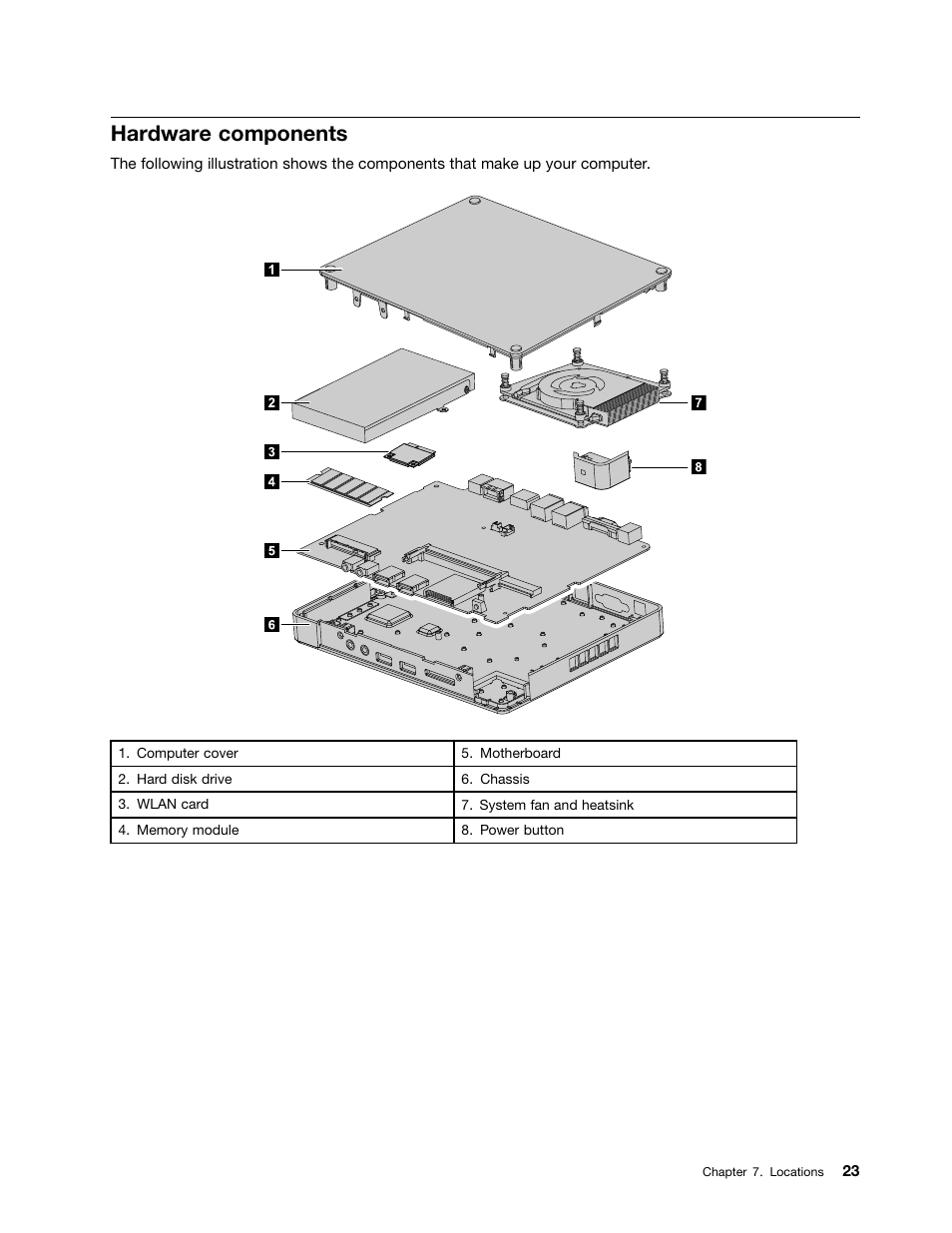 Hardware components

The following illustration shows the components that make up your computer.

1

2

3

4

5

6

7

8

| 1. Computer cover | 5. Motherboard |
|---|---|
| 2. Hard disk drive | 6. Chassis |
| 3. WLAN card | 7. System fan and heatsink |
| 4. Memory module | 8. Power button |

Chapter 7. Locations 23