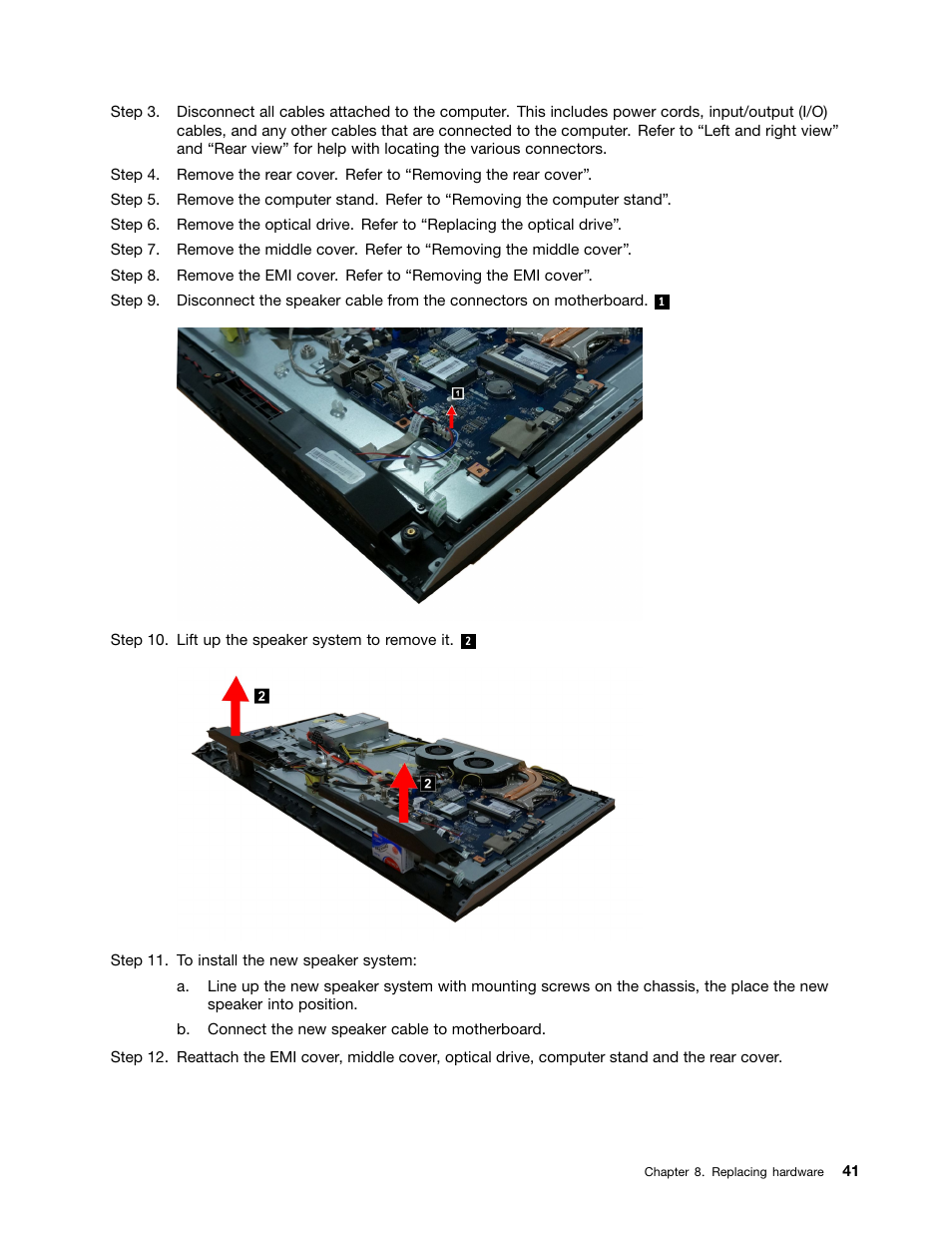 Step 3. Disconnect all cables attached to the computer. This includes power cords, input/output (I/O) cables, and any other cables that are connected to the computer. Refer to “Left and right view” and “Rear view” for help with locating the various connectors.

Step 4. Remove the rear cover. Refer to “Removing the rear cover”.

Step 5. Remove the computer stand. Refer to “Removing the computer stand”.

Step 6. Remove the optical drive. Refer to “Replacing the optical drive”.

Step 7. Remove the middle cover. Refer to “Removing the middle cover”.

Step 8. Remove the EMI cover. Refer to “Removing the EMI cover”.

Step 9. Disconnect the speaker cable from the connectors on motherboard. 1

1

Step 10. Lift up the speaker system to remove it. 2

2

2

Step 11. To install the new speaker system:

a. Line up the new speaker system with mounting screws on the chassis, the place the new speaker into position.

b. Connect the new speaker cable to motherboard.

Step 12. Reattach the EMI cover, middle cover, optical drive, computer stand and the rear cover.

Chapter 8. Replacing hardware 41