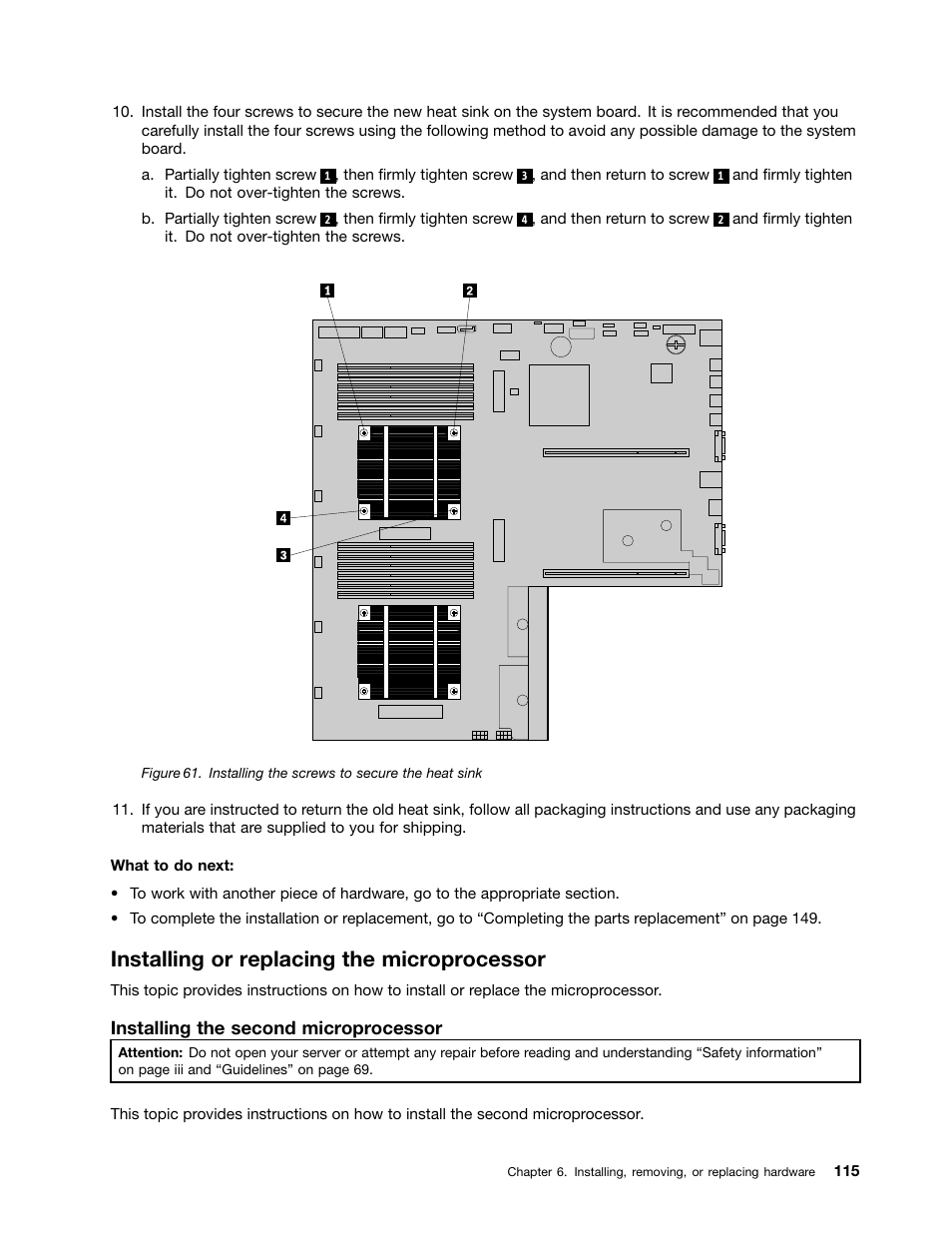 10. Install the four screws to secure the new heat sink on the system board. It is recommended that you carefully install the four screws using the following method to avoid any possible damage to the system board.

a. Partially tighten screw 1, then firmly tighten screw 3, and then return to screw 1 and firmly tighten it. Do not over-tighten the screws.

b. Partially tighten screw 2, then firmly tighten screw 4, and then return to screw 2 and firmly tighten it. Do not over-tighten the screws.

1
2
4
3

Figure 61. Installing the screws to secure the heat sink

11. If you are instructed to return the old heat sink, follow all packaging instructions and use any packaging materials that are supplied to you for shipping.

What to do next:

• To work with another piece of hardware, go to the appropriate section.

• To complete the installation or replacement, go to “Completing the parts replacement” on page 149.

Installing or replacing the microprocessor

This topic provides instructions on how to install or replace the microprocessor.

Installing the second microprocessor

Attention: Do not open your server or attempt any repair before reading and understanding “Safety information” on page iii and “Guidelines” on page 69.

This topic provides instructions on how to install the second microprocessor.

Chapter 6. Installing, removing, or replacing hardware 115