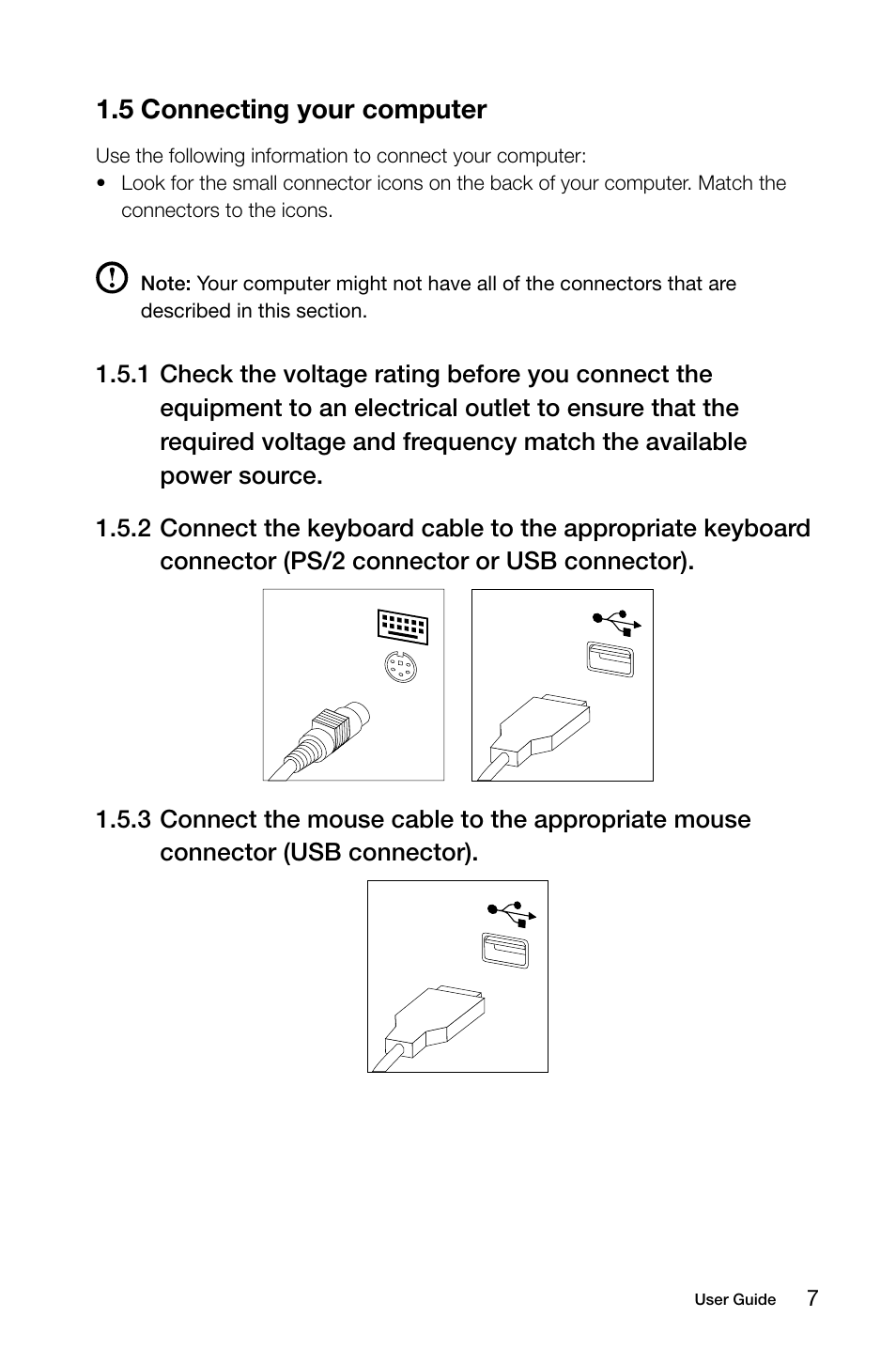 1.5 Connecting your computer

Use the following information to connect your computer:

• Look for the small connector icons on the back of your computer. Match the connectors to the icons.

Note: Your computer might not have all of the connectors that are described in this section.

1.5.1 Check the voltage rating before you connect the equipment to an electrical outlet to ensure that the required voltage and frequency match the available power source.

1.5.2 Connect the keyboard cable to the appropriate keyboard connector (PS/2 connector or USB connector).

1.5.3 Connect the mouse cable to the appropriate mouse connector (USB connector).

User Guide 7