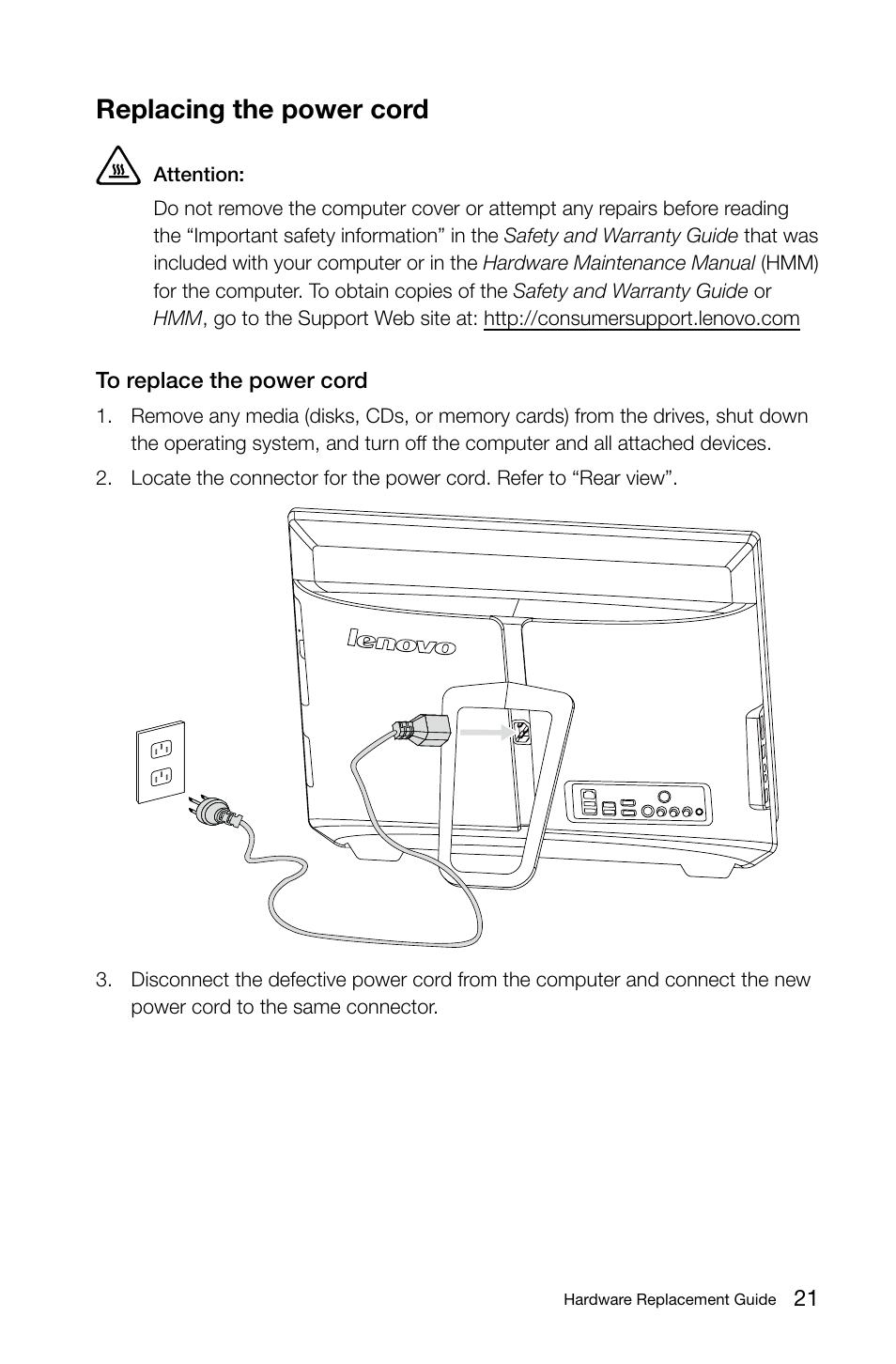 Replacing the power cord

Attention:

Do not remove the computer cover or attempt any repairs before reading the “Important safety information” in the Safety and Warranty Guide that was included with your computer or in the Hardware Maintenance Manual (HMM) for the computer. To obtain copies of the Safety and Warranty Guide or HMM, go to the Support Web site at: http://consumersupport.lenovo.com

To replace the power cord

1. Remove any media (disks, CDs, or memory cards) from the drives, shut down the operating system, and turn off the computer and all attached devices.

2. Locate the connector for the power cord. Refer to “Rear view”.

lenovo

3. Disconnect the defective power cord from the computer and connect the new power cord to the same connector.

Hardware Replacement Guide 21