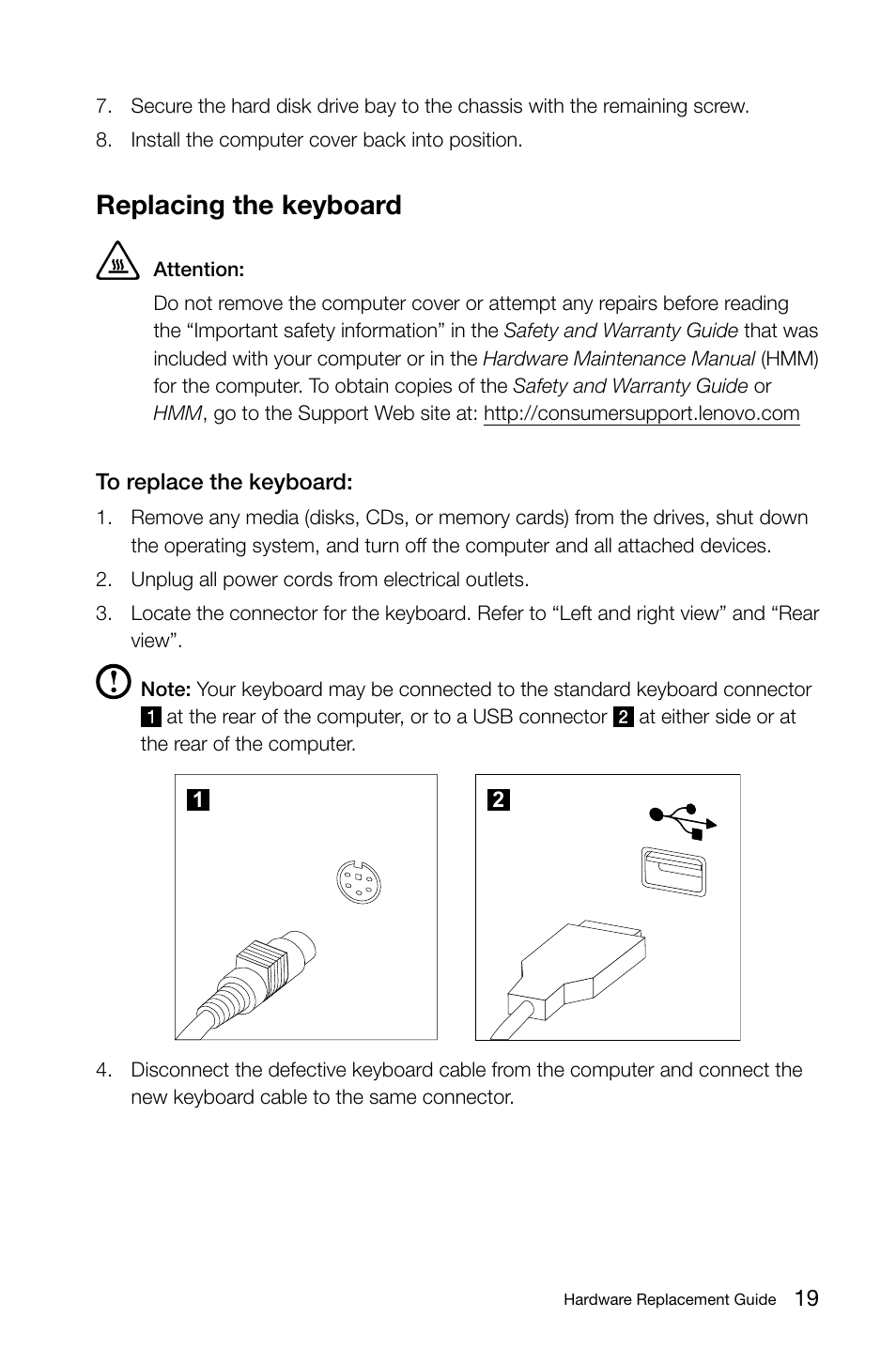 7. Secure the hard disk drive bay to the chassis with the remaining screw.

8. Install the computer cover back into position.

Replacing the keyboard

Attention:

Do not remove the computer cover or attempt any repairs before reading the “Important safety information” in the Safety and Warranty Guide that was included with your computer or in the Hardware Maintenance Manual (HMM) for the computer. To obtain copies of the Safety and Warranty Guide or HMM, go to the Support Web site at: http://consumersupport.lenovo.com

To replace the keyboard:

1. Remove any media (disks, CDs, or memory cards) from the drives, shut down the operating system, and turn off the computer and all attached devices.

2. Unplug all power cords from electrical outlets.

3. Locate the connector for the keyboard. Refer to “Left and right view” and “Rear view”.

Note: Your keyboard may be connected to the standard keyboard connector 1 at the rear of the computer, or to a USB connector 2 at either side or at the rear of the computer.

1

2

4. Disconnect the defective keyboard cable from the computer and connect the new keyboard cable to the same connector.

Hardware Replacement Guide 19