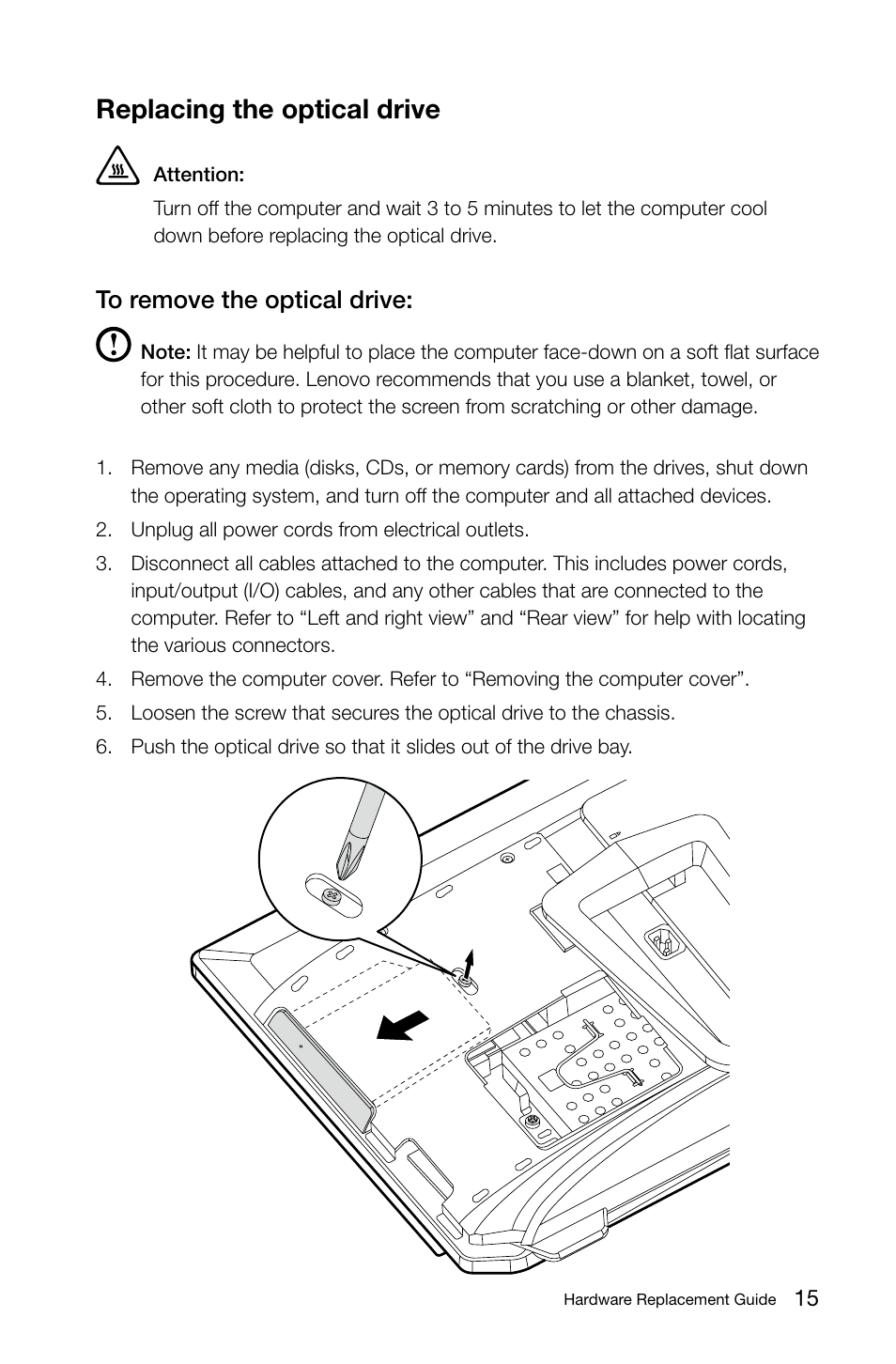 Replacing the optical drive

Attention:

Turn off the computer and wait 3 to 5 minutes to let the computer cool down before replacing the optical drive.

To remove the optical drive:

Note: It may be helpful to place the computer face-down on a soft flat surface for this procedure. Lenovo recommends that you use a blanket, towel, or other soft cloth to protect the screen from scratching or other damage.

1. Remove any media (disks, CDs, or memory cards) from the drives, shut down the operating system, and turn off the computer and all attached devices.
2. Unplug all power cords from electrical outlets.
3. Disconnect all cables attached to the computer. This includes power cords, input/output (I/O) cables, and any other cables that are connected to the computer. Refer to “Left and right view” and “Rear view” for help with locating the various connectors.
4. Remove the computer cover. Refer to “Removing the computer cover”.
5. Loosen the screw that secures the optical drive to the chassis.
6. Push the optical drive so that it slides out of the drive bay.

Hardware Replacement Guide 15