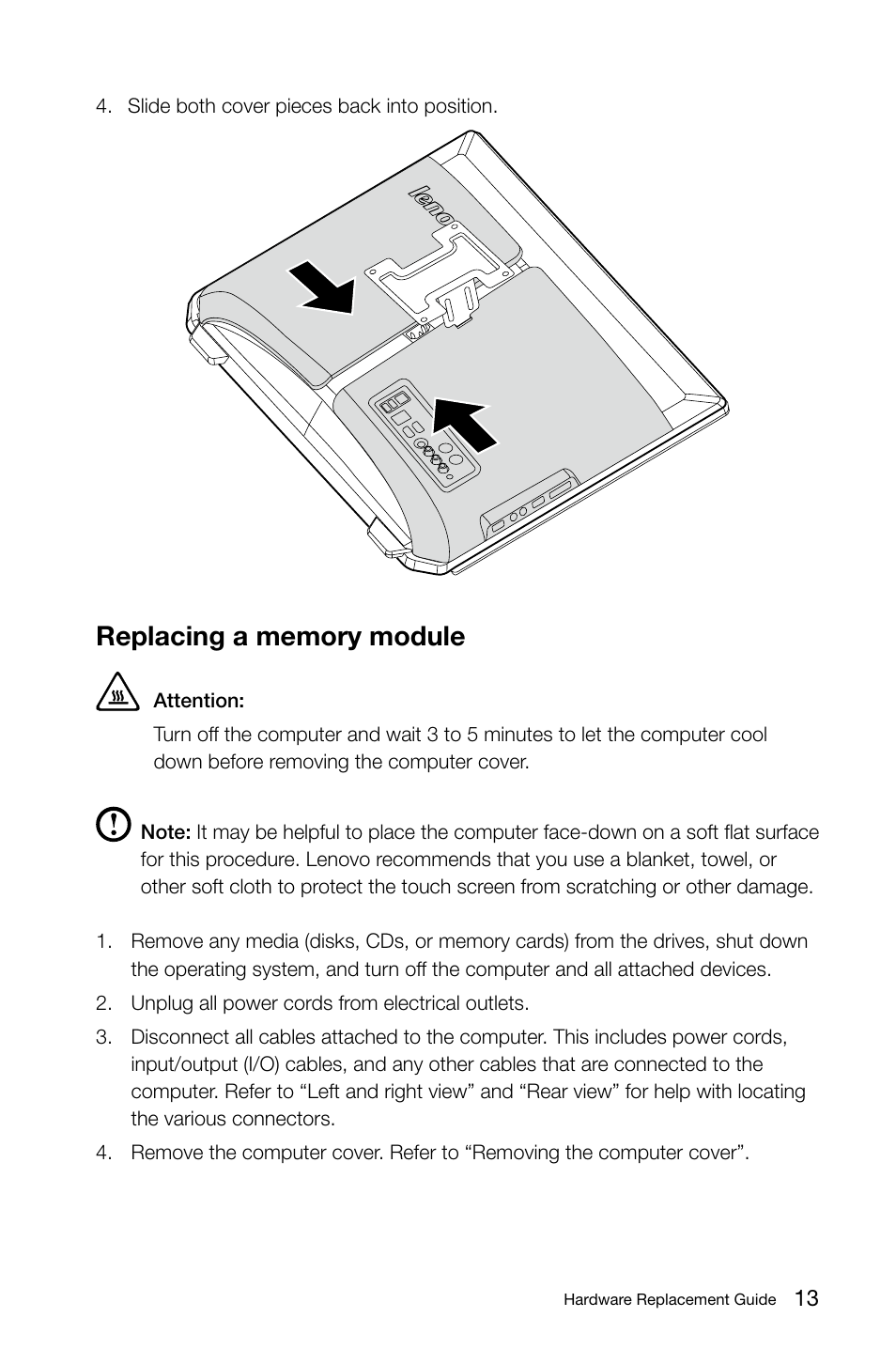 4. Slide both cover pieces back into position.

lenovo

Replacing a memory module

Attention:

Turn off the computer and wait 3 to 5 minutes to let the computer cool down before removing the computer cover.

Note: It may be helpful to place the computer face-down on a soft flat surface for this procedure. Lenovo recommends that you use a blanket, towel, or other soft cloth to protect the touch screen from scratching or other damage.

1. Remove any media (disks, CDs, or memory cards) from the drives, shut down the operating system, and turn off the computer and all attached devices.

2. Unplug all power cords from electrical outlets.

3. Disconnect all cables attached to the computer. This includes power cords, input/output (I/O) cables, and any other cables that are connected to the computer. Refer to “Left and right view” and “Rear view” for help with locating the various connectors.

4. Remove the computer cover. Refer to “Removing the computer cover”.

Hardware Replacement Guide 13