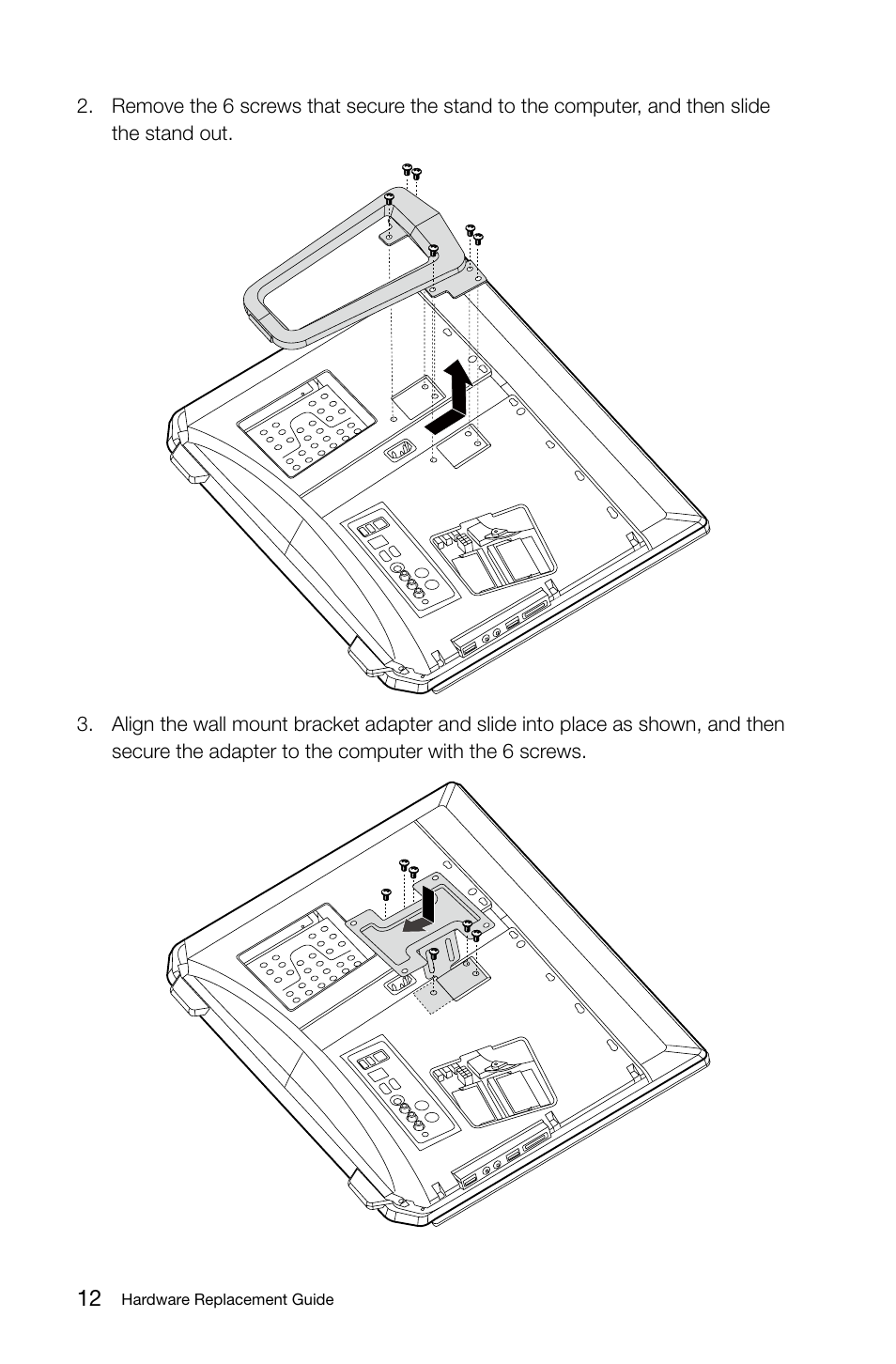 2. Remove the 6 screws that secure the stand to the computer, and then slide the stand out.

3. Align the wall mount bracket adapter and slide into place as shown, and then secure the adapter to the computer with the 6 screws.

12 Hardware Replacement Guide