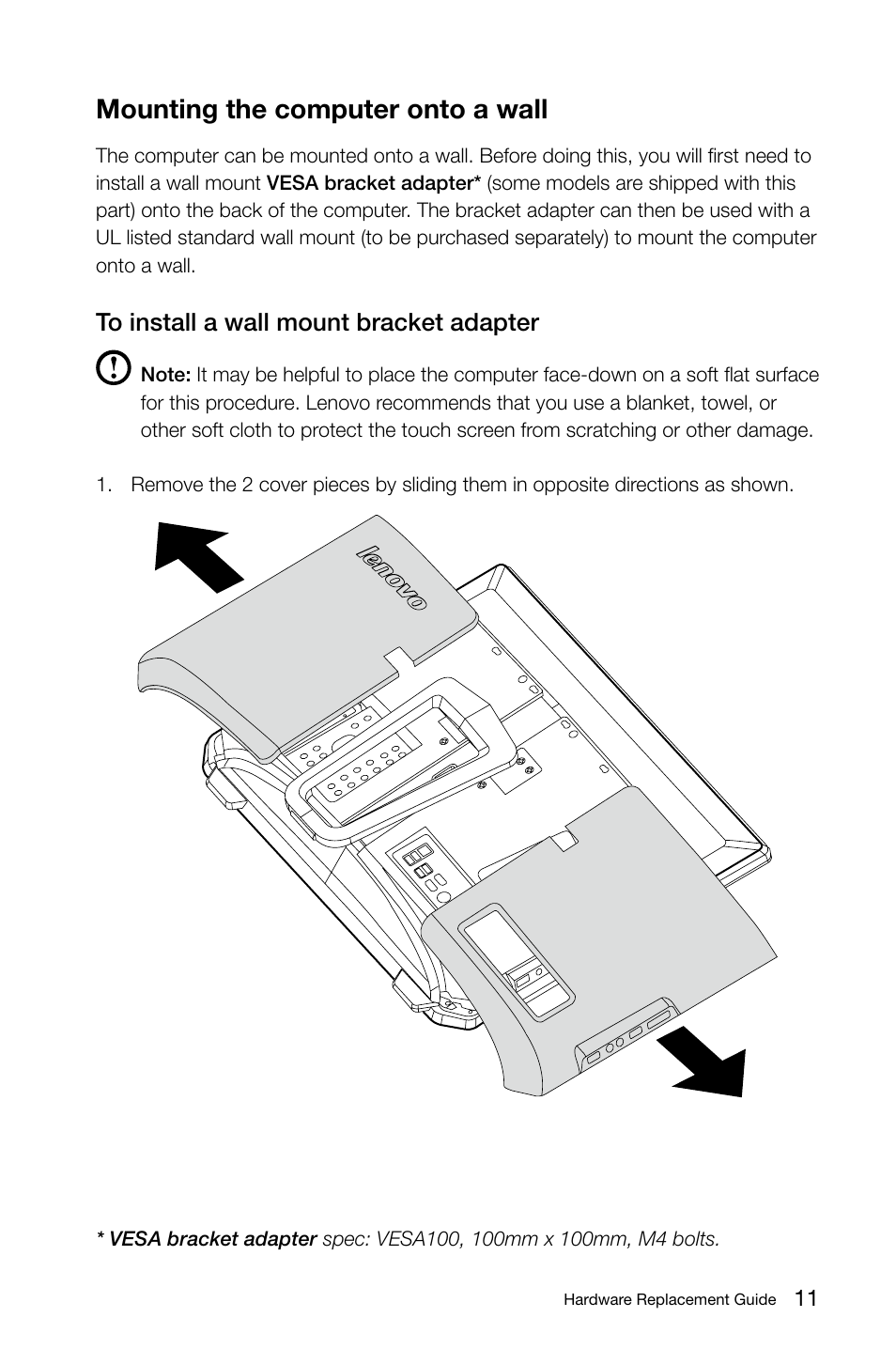 Mounting the computer onto a wall

The computer can be mounted onto a wall. Before doing this, you will first need to install a wall mount VESA bracket adapter* (some models are shipped with this part) onto the back of the computer. The bracket adapter can then be used with a UL listed standard wall mount (to be purchased separately) to mount the computer onto a wall.

To install a wall mount bracket adapter

Note: It may be helpful to place the computer face-down on a soft flat surface for this procedure. Lenovo recommends that you use a blanket, towel, or other soft cloth to protect the touch screen from scratching or other damage.

1. Remove the 2 cover pieces by sliding them in opposite directions as shown.

lenovo

* VESA bracket adapter spec: VESA100, 100mm x 100mm, M4 bolts.

Hardware Replacement Guide 11