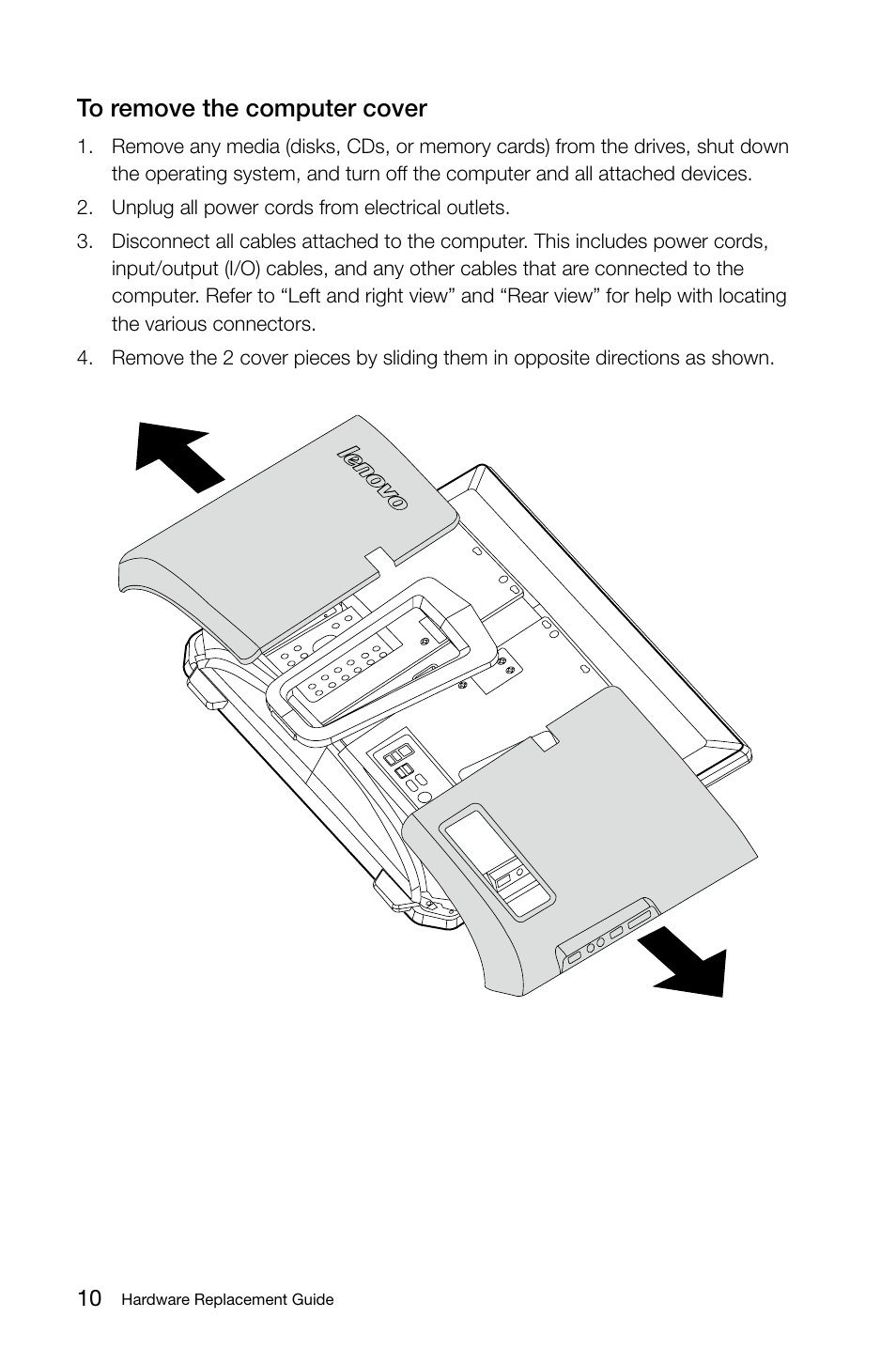 To remove the computer cover

1. Remove any media (disks, CDs, or memory cards) from the drives, shut down the operating system, and turn off the computer and all attached devices.

2. Unplug all power cords from electrical outlets.

3. Disconnect all cables attached to the computer. This includes power cords, input/output (I/O) cables, and any other cables that are connected to the computer. Refer to “Left and right view” and “Rear view” for help with locating the various connectors.

4. Remove the 2 cover pieces by sliding them in opposite directions as shown.

lenovo

10 Hardware Replacement Guide