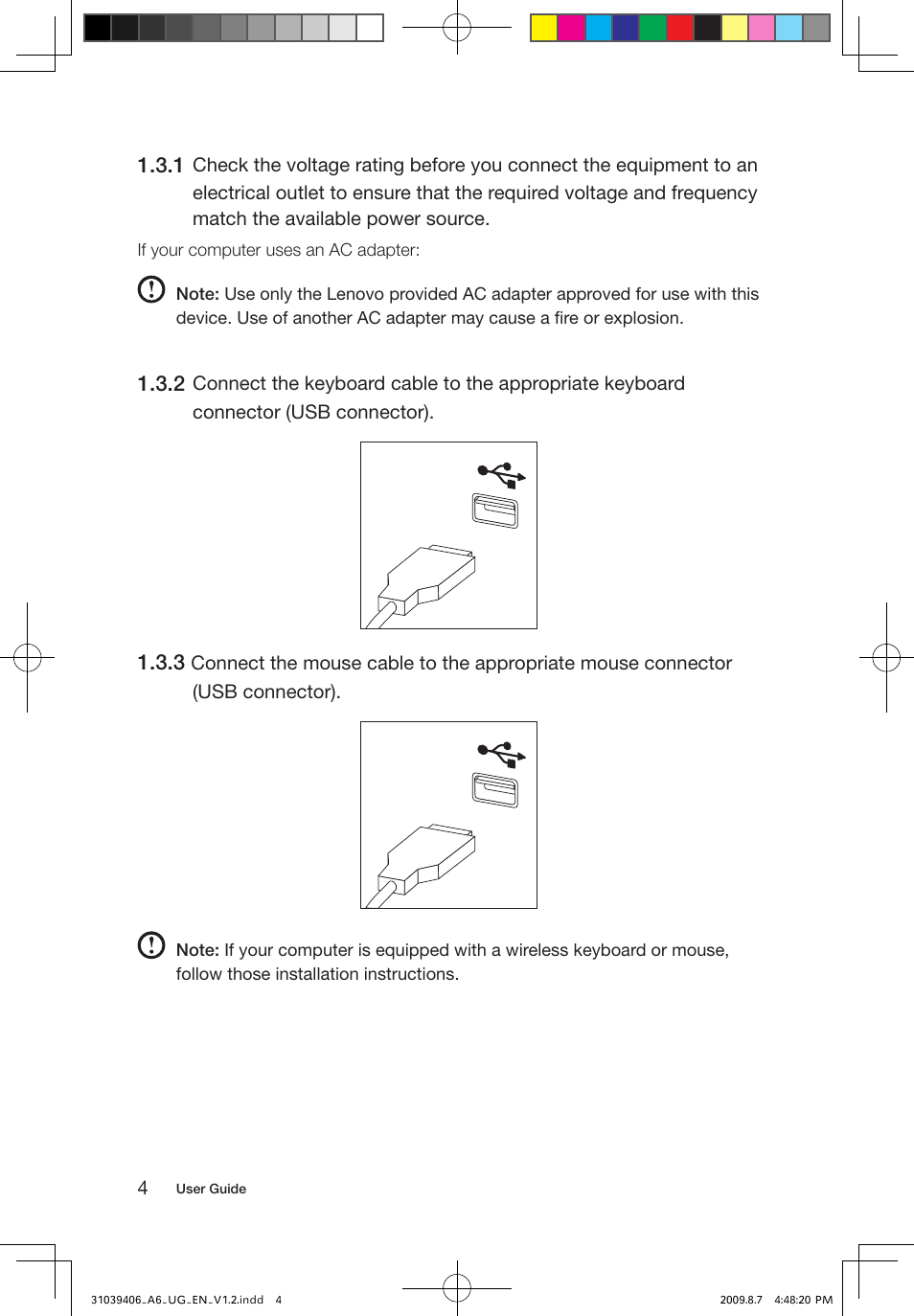 1.3.1 Check the voltage rating before you connect the equipment to an electrical outlet to ensure that the required voltage and frequency match the available power source.

If your computer uses an AC adapter:

Note: Use only the Lenovo provided AC adapter approved for use with this device. Use of another AC adapter may cause a fire or explosion.

1.3.2 Connect the keyboard cable to the appropriate keyboard connector (USB connector).

1.3.3 Connect the mouse cable to the appropriate mouse connector (USB connector).

Note: If your computer is equipped with a wireless keyboard or mouse, follow those installation instructions.

4 User Guide

31039406_A6_UG_EN_V1.2.indd 4

2009.8.7 4:48:20 PM