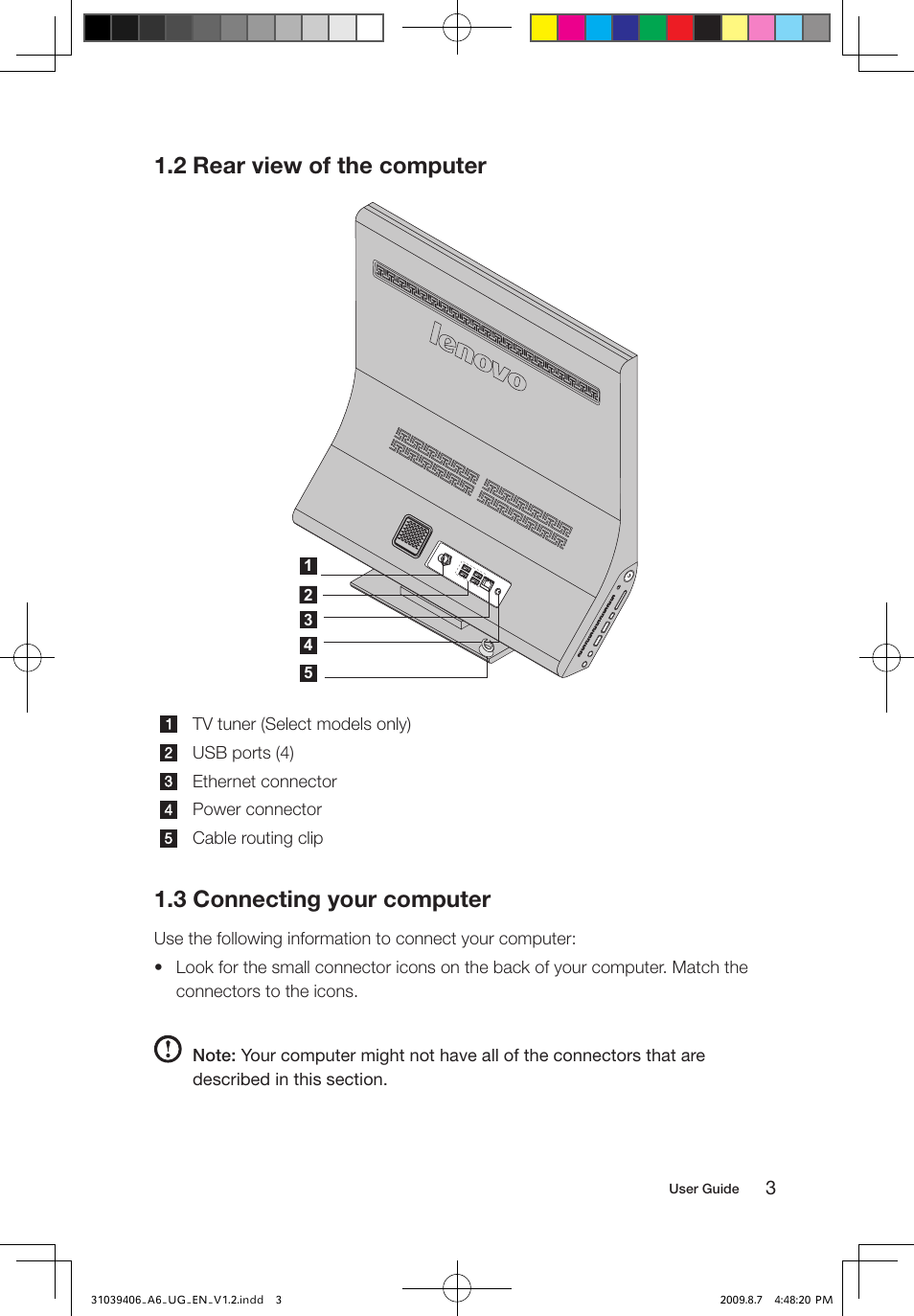 1.2 Rear view of the computer

lenovo

1
2
3
4
5

1 TV tuner (Select models only)
2 USB ports (4)
3 Ethernet connector
4 Power connector
5 Cable routing clip

1.3 Connecting your computer

Use the following information to connect your computer:

• Look for the small connector icons on the back of your computer. Match the connectors to the icons.

Note: Your computer might not have all of the connectors that are described in this section.

User Guide 3

31039406_A6_UG_EN_V1.2.indd 3

2009.8.7 4:48:20 PM