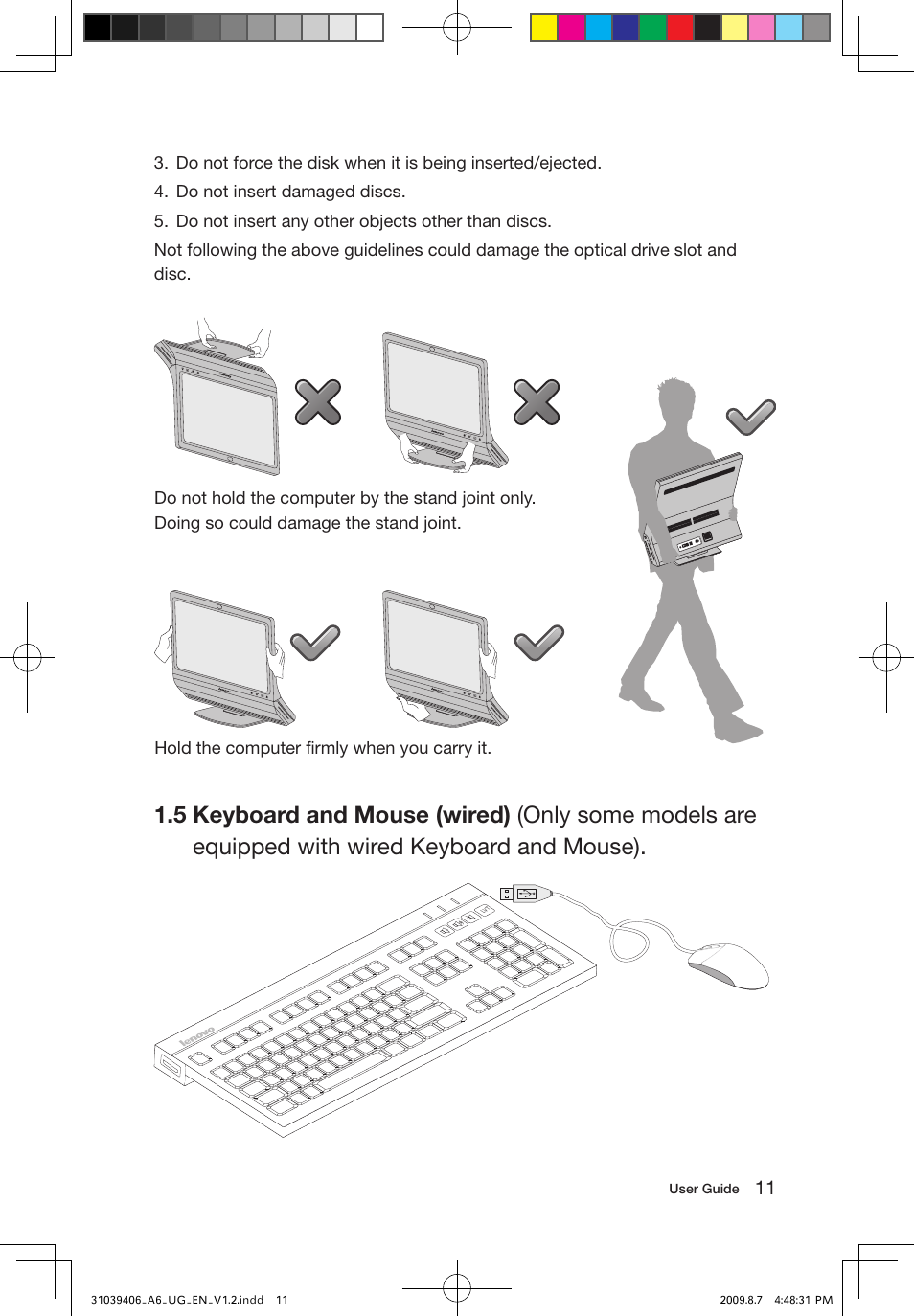 3. Do not force the disk when it is being inserted/ejected.

4. Do not insert damaged discs.

5. Do not insert any other objects other than discs.

Not following the above guidelines could damage the optical drive slot and disc.

Do not hold the computer by the stand joint only.
Doing so could damage the stand joint.

Hold the computer firmly when you carry it.

**1.5 Keyboard and Mouse (wired)** (Only some models are equipped with wired Keyboard and Mouse).

lenovo

User Guide 11

31039406_A6_UG_EN_V1.2.indd 11

2009.8.7 4:48:31 PM