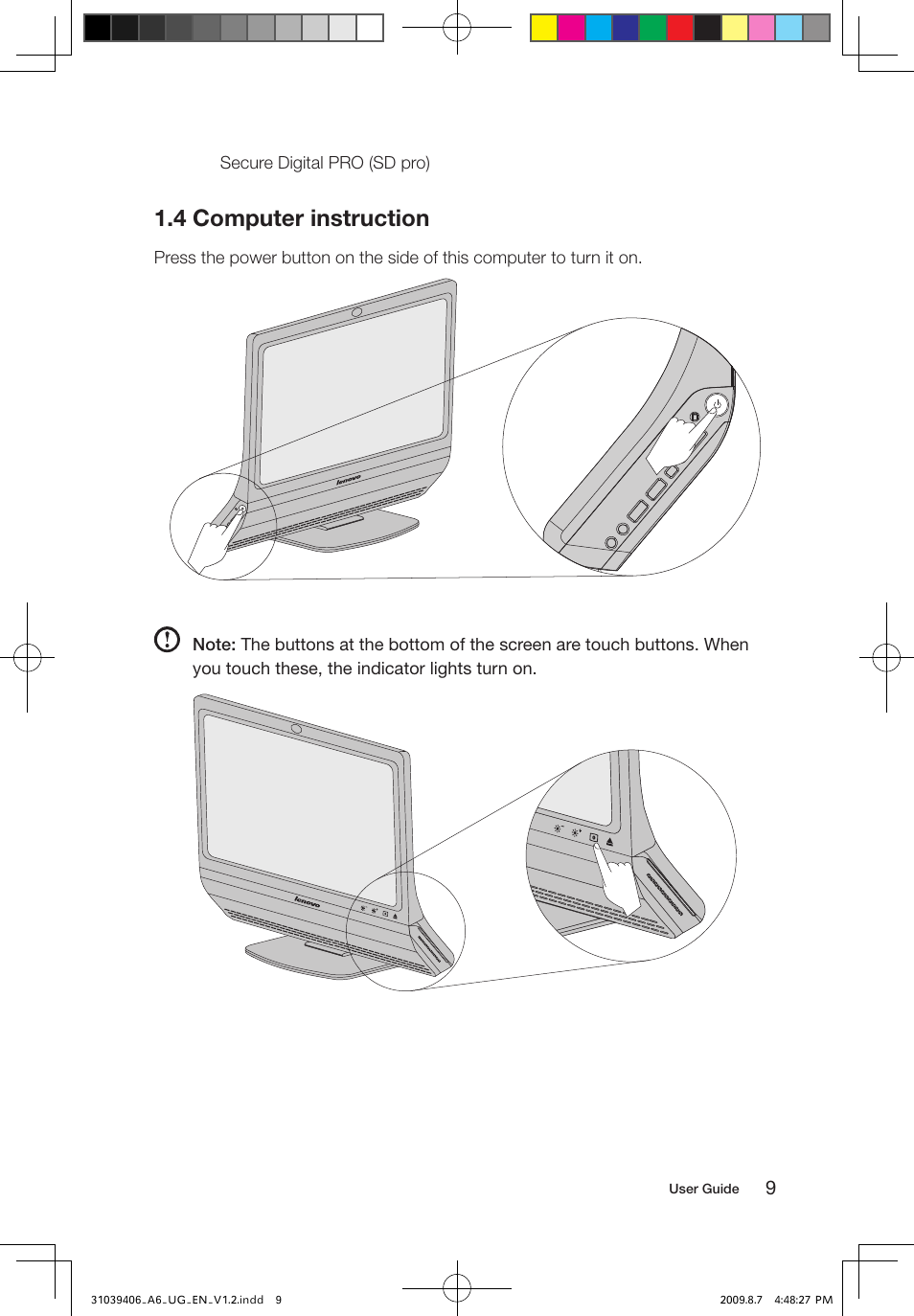 Secure Digital PRO (SD pro)

1.4 Computer instruction

Press the power button on the side of this computer to turn it on.

lenovo

Note: The buttons at the bottom of the screen are touch buttons. When you touch these, the indicator lights turn on.

lenovo

User Guide 9

31039406_A6_UG_EN_V1.2.indd 9

2009.8.7 4:48:27 PM