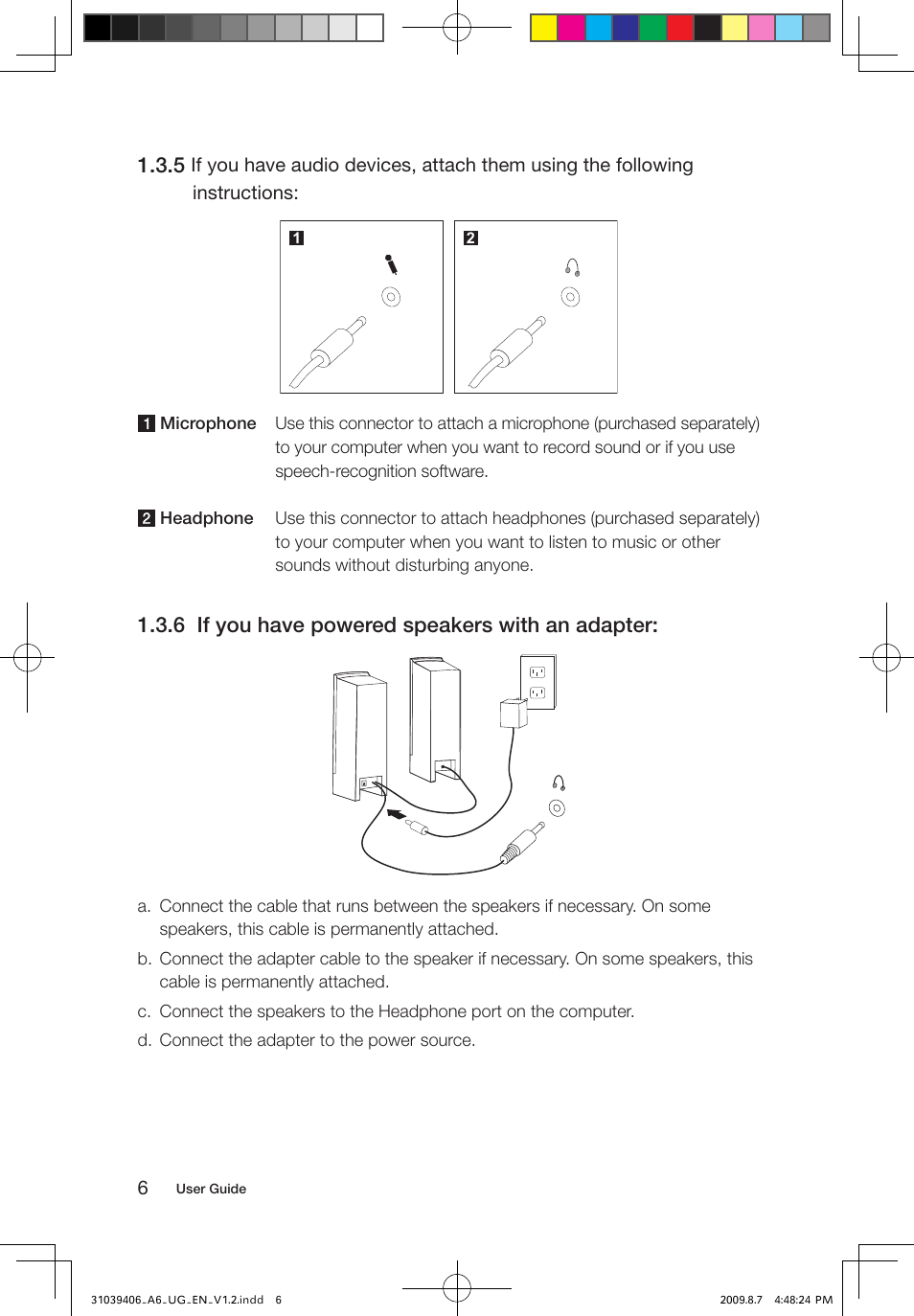 1.3.5 If you have audio devices, attach them using the following instructions:

1

2

1 Microphone Use this connector to attach a microphone (purchased separately) to your computer when you want to record sound or if you use speech-recognition software.

2 Headphone Use this connector to attach headphones (purchased separately) to your computer when you want to listen to music or other sounds without disturbing anyone.

1.3.6 If you have powered speakers with an adapter:

a. Connect the cable that runs between the speakers if necessary. On some speakers, this cable is permanently attached.

b. Connect the adapter cable to the speaker if necessary. On some speakers, this cable is permanently attached.

c. Connect the speakers to the Headphone port on the computer.

d. Connect the adapter to the power source.

6 User Guide

31039406_A6_UG_EN_V1.2.indd 6 2009.8.7 4:48:24 PM