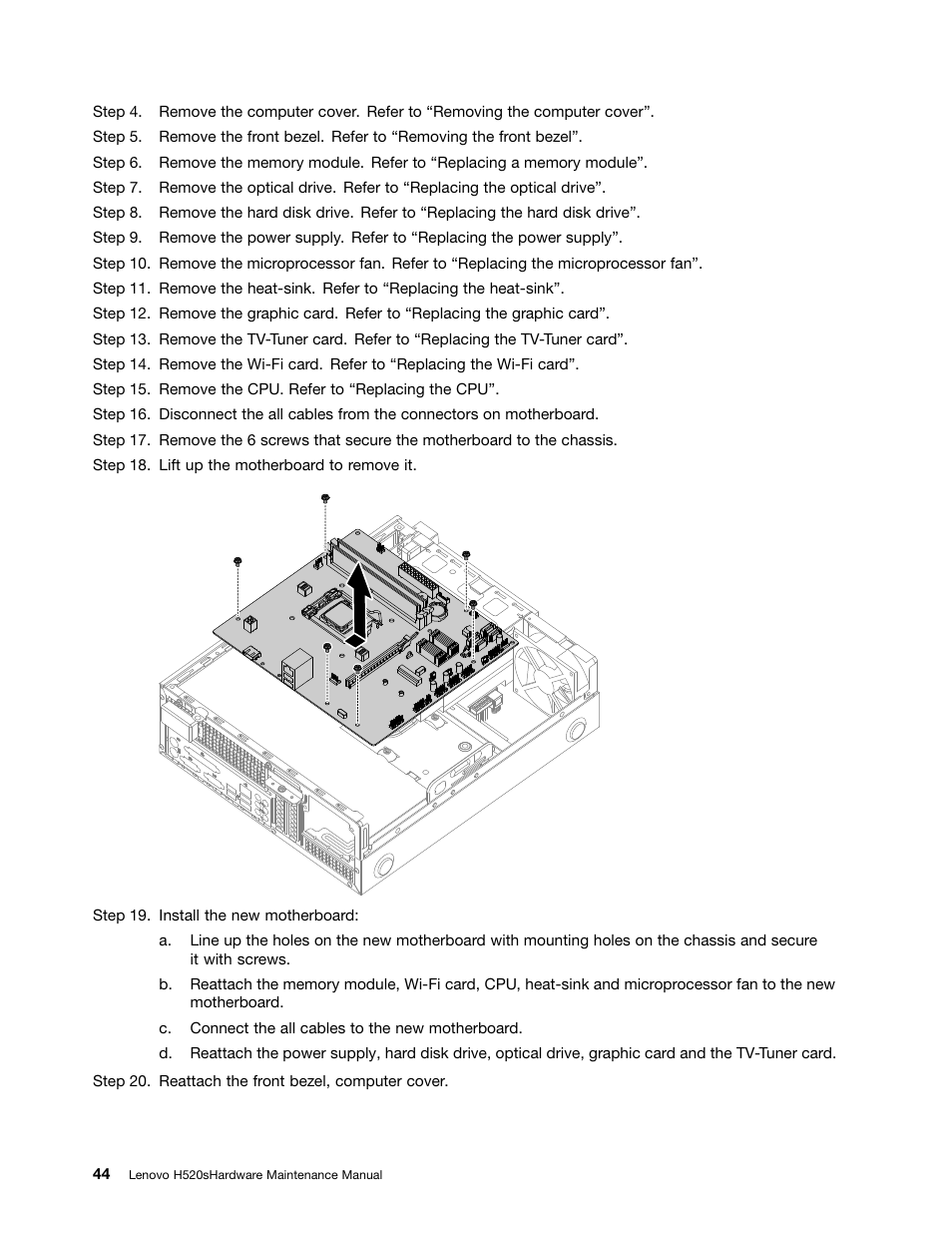 Step 4. Remove the computer cover. Refer to “Removing the computer cover”.

Step 5. Remove the front bezel. Refer to “Removing the front bezel”.

Step 6. Remove the memory module. Refer to “Replacing a memory module”.

Step 7. Remove the optical drive. Refer to “Replacing the optical drive”.

Step 8. Remove the hard disk drive. Refer to “Replacing the hard disk drive”.

Step 9. Remove the power supply. Refer to “Replacing the power supply”.

Step 10. Remove the microprocessor fan. Refer to “Replacing the microprocessor fan”.

Step 11. Remove the heat-sink. Refer to “Replacing the heat-sink”.

Step 12. Remove the graphic card. Refer to “Replacing the graphic card”.

Step 13. Remove the TV-Tuner card. Refer to “Replacing the TV-Tuner card”.

Step 14. Remove the Wi-Fi card. Refer to “Replacing the Wi-Fi card”.

Step 15. Remove the CPU. Refer to “Replacing the CPU”.

Step 16. Disconnect the all cables from the connectors on motherboard.

Step 17. Remove the 6 screws that secure the motherboard to the chassis.

Step 18. Lift up the motherboard to remove it.

Step 19. Install the new motherboard:

a. Line up the holes on the new motherboard with mounting holes on the chassis and secure it with screws.

b. Reattach the memory module, Wi-Fi card, CPU, heat-sink and microprocessor fan to the new motherboard.

c. Connect the all cables to the new motherboard.

d. Reattach the power supply, hard disk drive, optical drive, graphic card and the TV-Tuner card.

Step 20. Reattach the front bezel, computer cover.

44 Lenovo H520sHardware Maintenance Manual