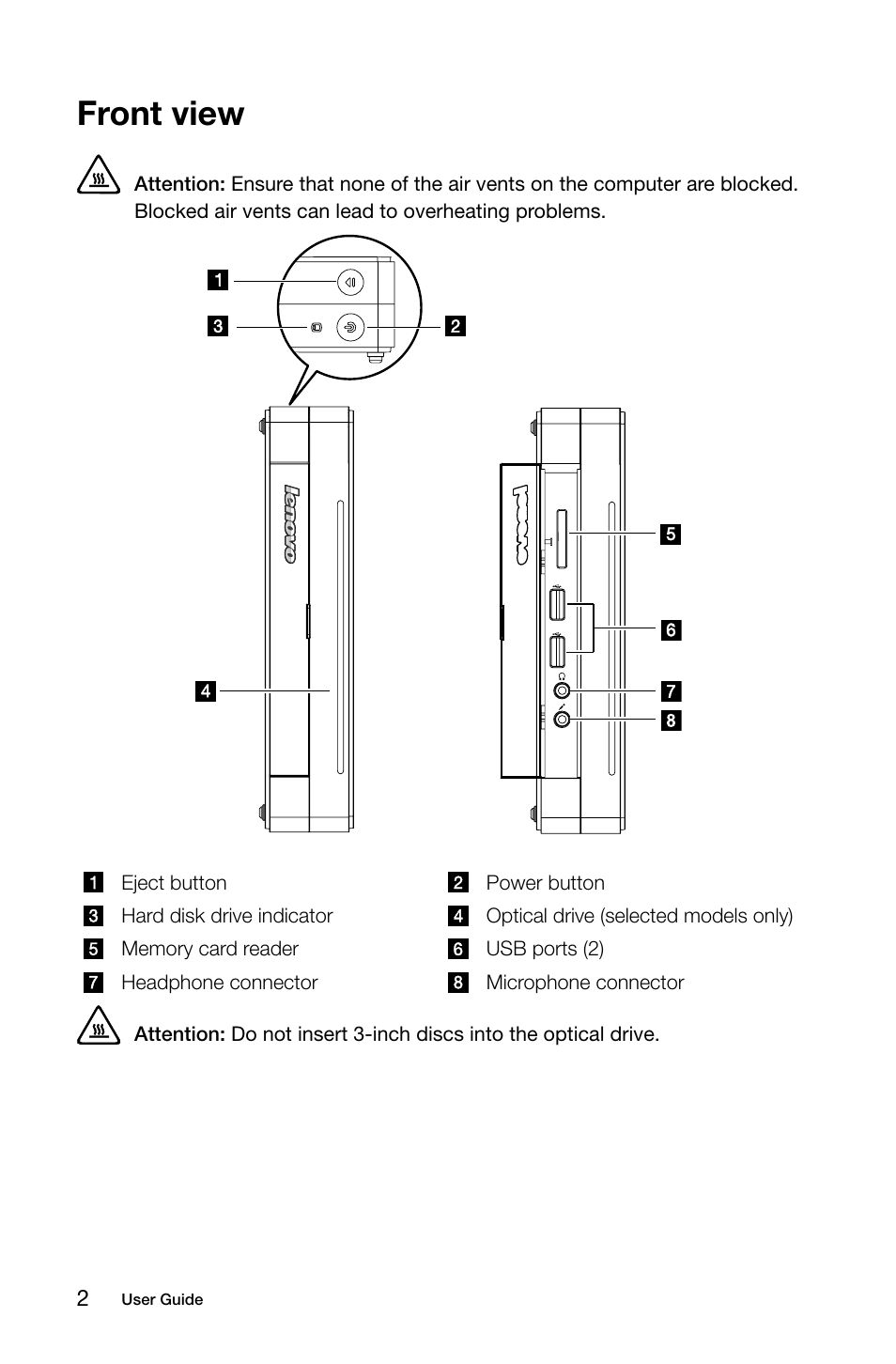 Front view

Attention: Ensure that none of the air vents on the computer are blocked. Blocked air vents can lead to overheating problems.

1
3
2
lenovo
4
lenovo
5
6
7
8

| | | | |
|---|---|---|---|
| 1 | Eject button | 2 | Power button |
| 3 | Hard disk drive indicator | 4 | Optical drive (selected models only) |
| 5 | Memory card reader | 6 | USB ports (2) |
| 7 | Headphone connector | 8 | Microphone connector |

Attention: Do not insert 3-inch discs into the optical drive.

2 User Guide