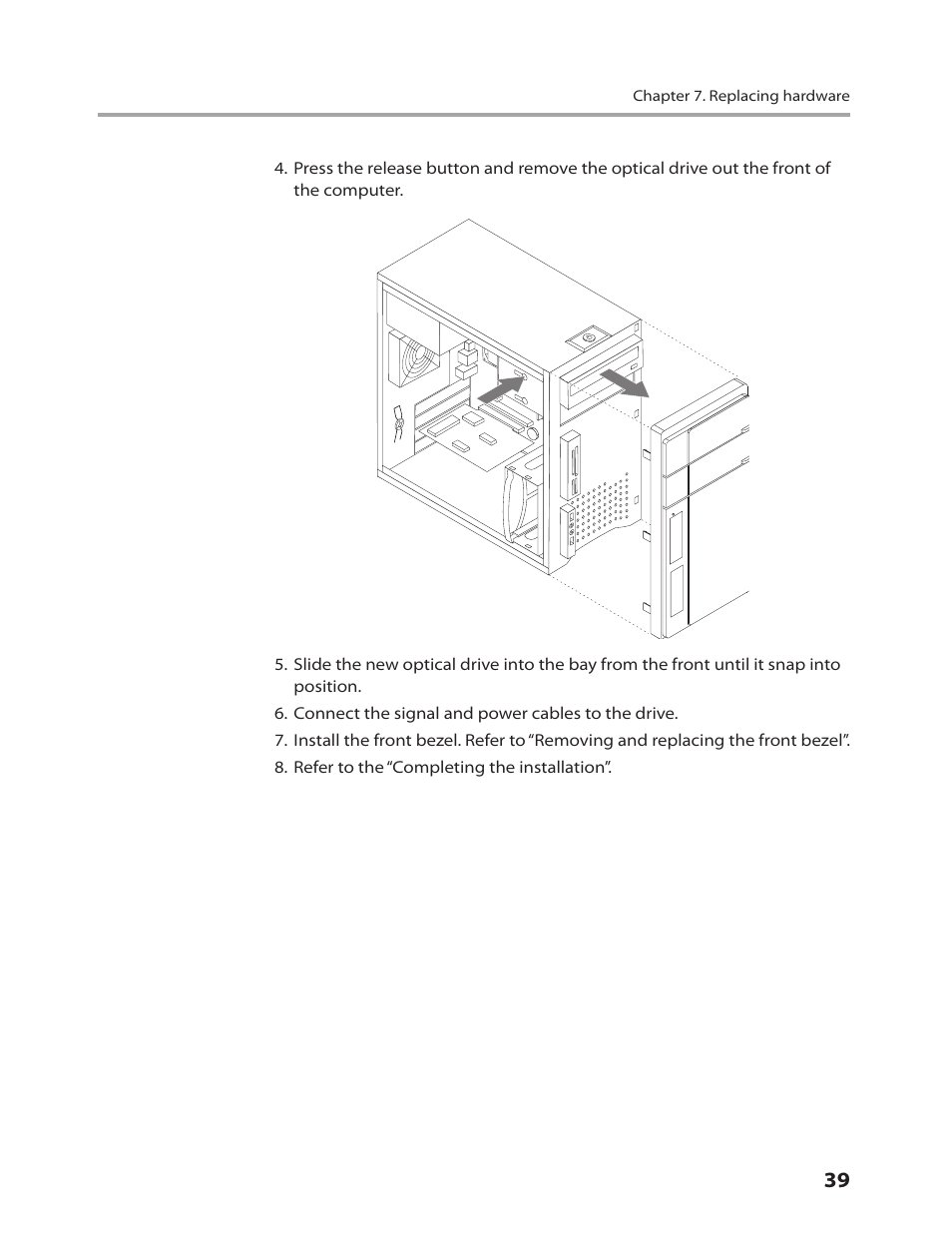 Chapter 7. Replacing hardware

4. Press the release button and remove the optical drive out the front of the computer.

5. Slide the new optical drive into the bay from the front until it snap into position.

6. Connect the signal and power cables to the drive.

7. Install the front bezel. Refer to “Removing and replacing the front bezel”.

8. Refer to the “Completing the installation”.

39