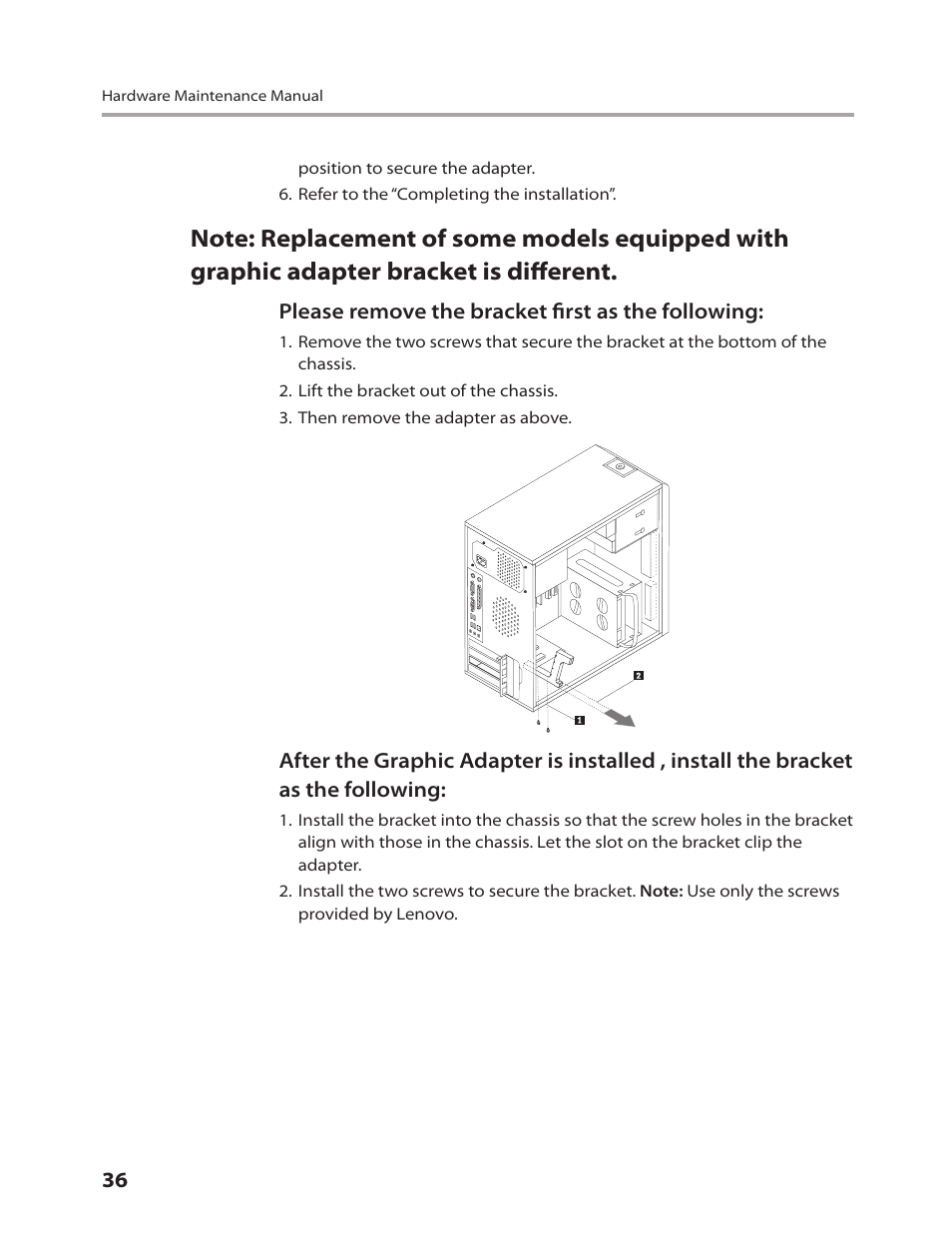 Hardware Maintenance Manual

position to secure the adapter.

6. Refer to the “Completing the installation”.

Note: Replacement of some models equipped with graphic adapter bracket is different.

Please remove the bracket first as the following:

1. Remove the two screws that secure the bracket at the bottom of the chassis.

2. Lift the bracket out of the chassis.

3. Then remove the adapter as above.

2

1

After the Graphic Adapter is installed , install the bracket as the following:

1. Install the bracket into the chassis so that the screw holes in the bracket align with those in the chassis. Let the slot on the bracket clip the adapter.

2. Install the two screws to secure the bracket. Note: Use only the screws provided by Lenovo.

36