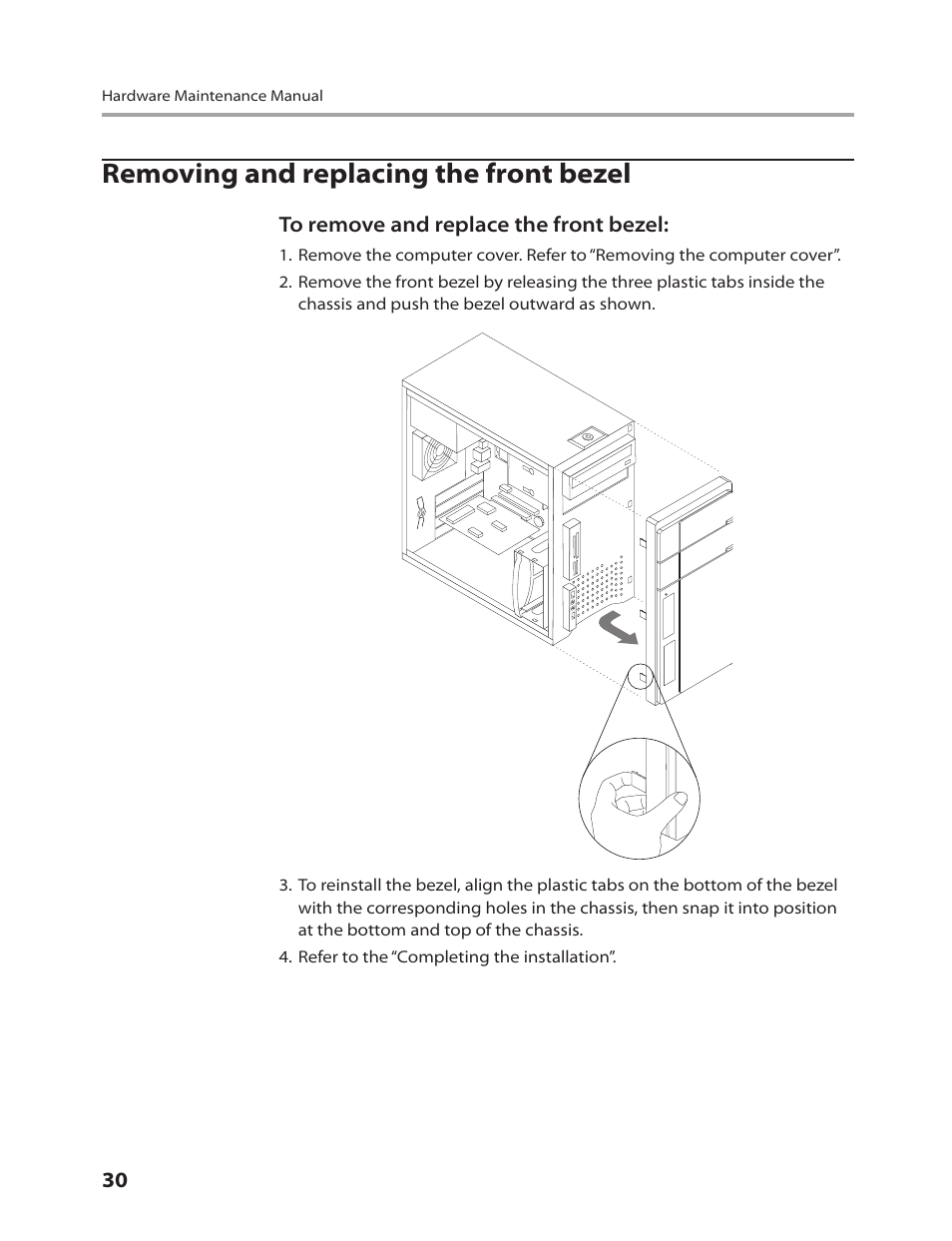 Hardware Maintenance Manual

Removing and replacing the front bezel

To remove and replace the front bezel:

1. Remove the computer cover. Refer to “Removing the computer cover”.

2. Remove the front bezel by releasing the three plastic tabs inside the chassis and push the bezel outward as shown.

3. To reinstall the bezel, align the plastic tabs on the bottom of the bezel with the corresponding holes in the chassis, then snap it into position at the bottom and top of the chassis.

4. Refer to the “Completing the installation”.

30