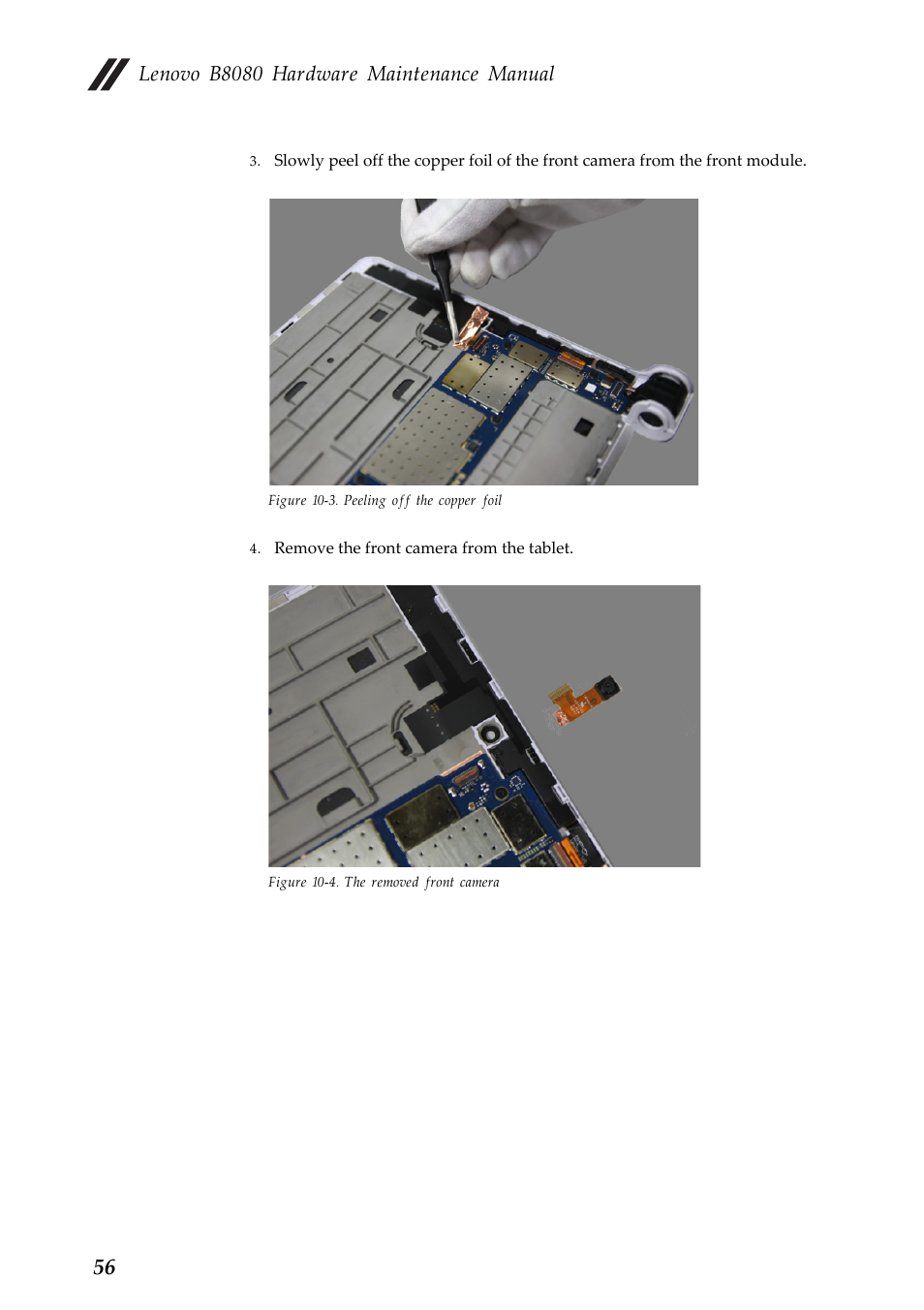 Lenovo B8080 Hardware Maintenance Manual

3. Slowly peel off the copper foil of the front camera from the front module.

Figure 10-3. Peeling off the copper foil

4. Remove the front camera from the tablet.

Figure 10-4. The removed front camera

56