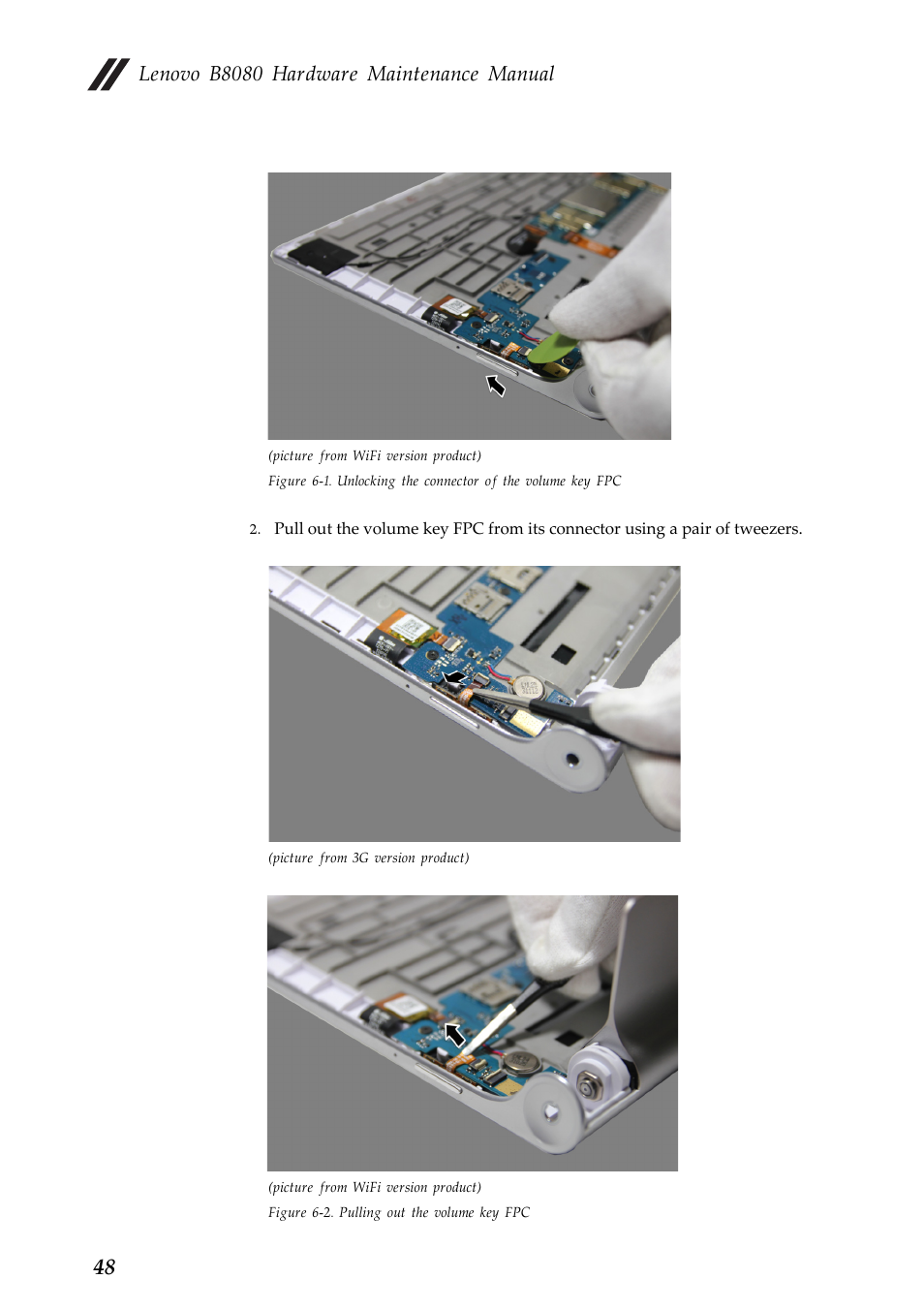 Lenovo B8080 Hardware Maintenance Manual

(picture from WiFi version product)

Figure 6-1. Unlocking the connector of the volume key FPC

2. Pull out the volume key FPC from its connector using a pair of tweezers.

(picture from 3G version product)

(picture from WiFi version product)

Figure 6-2. Pulling out the volume key FPC

48