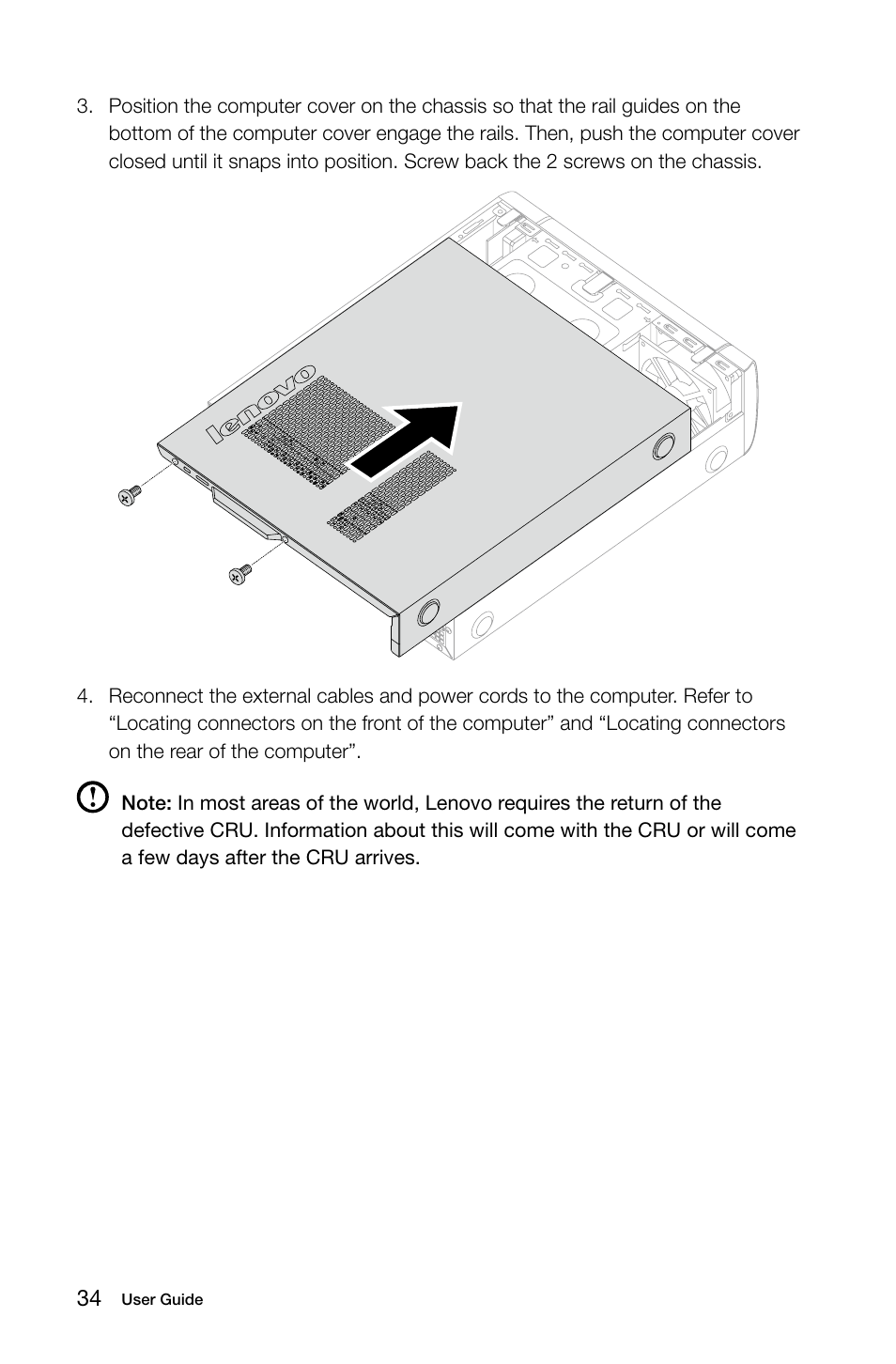 3. Position the computer cover on the chassis so that the rail guides on the bottom of the computer cover engage the rails. Then, push the computer cover closed until it snaps into position. Screw back the 2 screws on the chassis.

lenovo

4. Reconnect the external cables and power cords to the computer. Refer to “Locating connectors on the front of the computer” and “Locating connectors on the rear of the computer”.

Note: In most areas of the world, Lenovo requires the return of the defective CRU. Information about this will come with the CRU or will come a few days after the CRU arrives.

34 User Guide