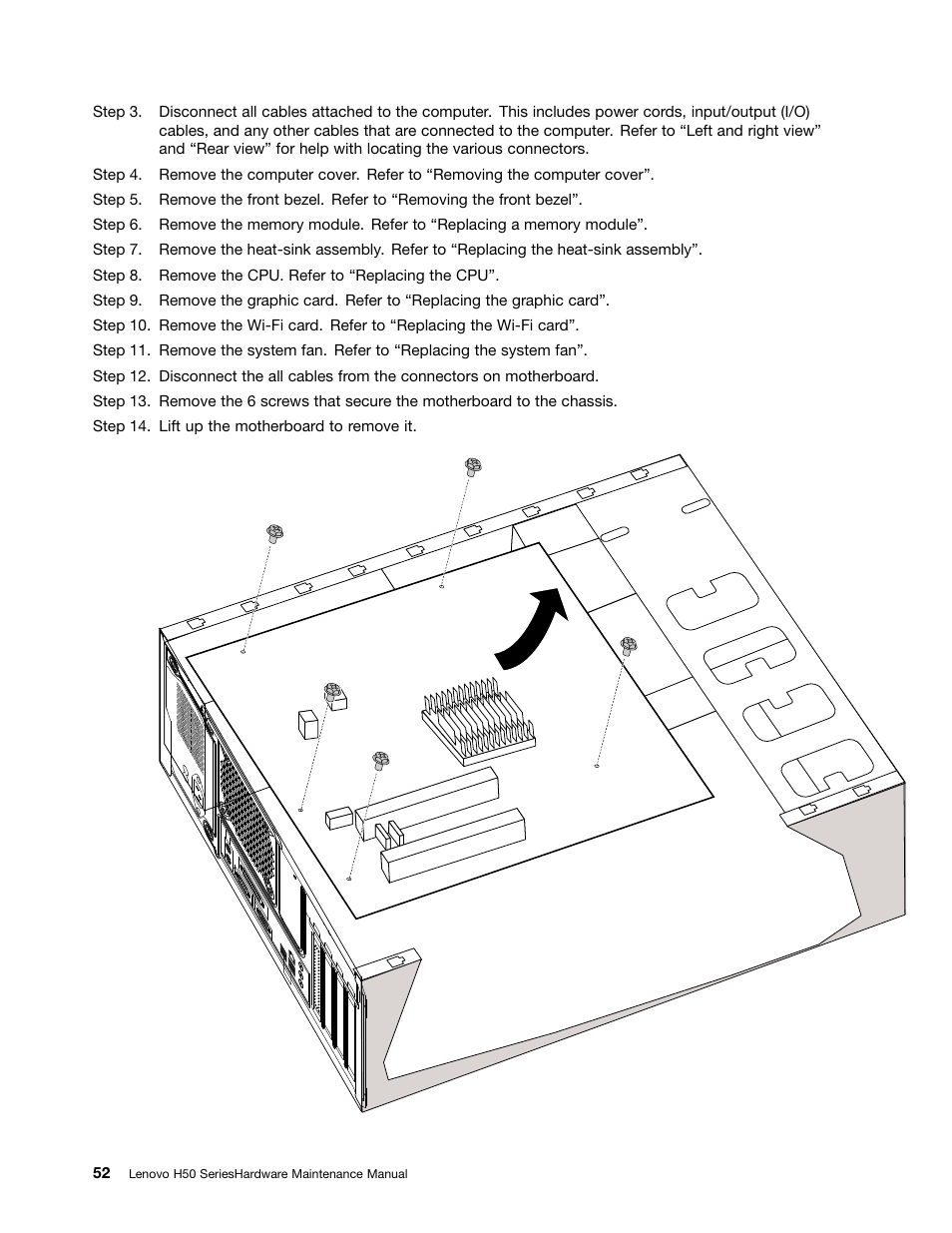 Step 3. Disconnect all cables attached to the computer. This includes power cords, input/output (I/O) cables, and any other cables that are connected to the computer. Refer to “Left and right view” and “Rear view” for help with locating the various connectors.

Step 4. Remove the computer cover. Refer to “Removing the computer cover”.

Step 5. Remove the front bezel. Refer to “Removing the front bezel”.

Step 6. Remove the memory module. Refer to “Replacing a memory module”.

Step 7. Remove the heat-sink assembly. Refer to “Replacing the heat-sink assembly”.

Step 8. Remove the CPU. Refer to “Replacing the CPU”.

Step 9. Remove the graphic card. Refer to “Replacing the graphic card”.

Step 10. Remove the Wi-Fi card. Refer to “Replacing the Wi-Fi card”.

Step 11. Remove the system fan. Refer to “Replacing the system fan”.

Step 12. Disconnect the all cables from the connectors on motherboard.

Step 13. Remove the 6 screws that secure the motherboard to the chassis.

Step 14. Lift up the motherboard to remove it.

52 Lenovo H50 SeriesHardware Maintenance Manual