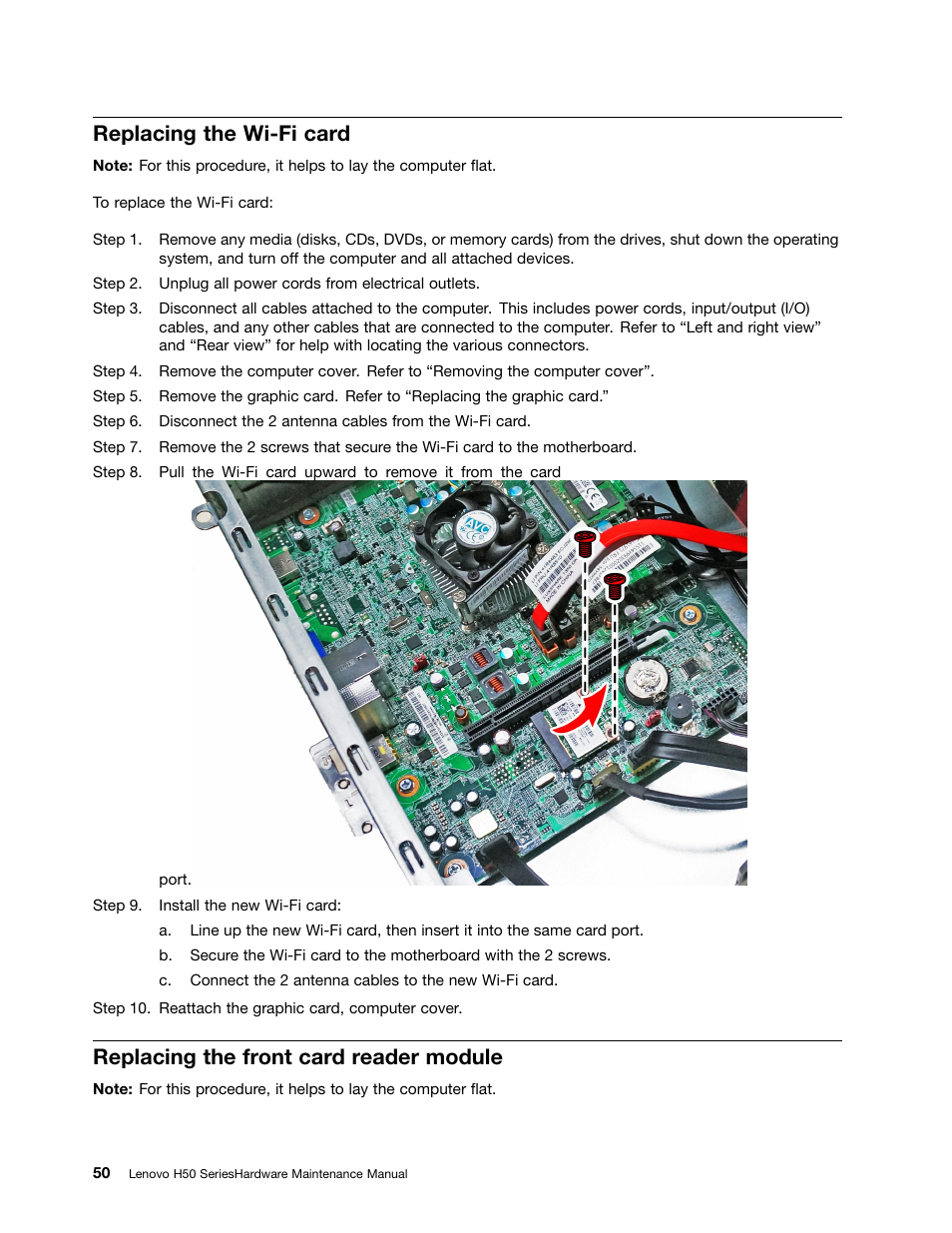 Replacing the Wi-Fi card

Note: For this procedure, it helps to lay the computer flat.

To replace the Wi-Fi card:

Step 1. Remove any media (disks, CDs, DVDs, or memory cards) from the drives, shut down the operating system, and turn off the computer and all attached devices.

Step 2. Unplug all power cords from electrical outlets.

Step 3. Disconnect all cables attached to the computer. This includes power cords, input/output (I/O) cables, and any other cables that are connected to the computer. Refer to “Left and right view” and “Rear view” for help with locating the various connectors.

Step 4. Remove the computer cover. Refer to “Removing the computer cover”.

Step 5. Remove the graphic card. Refer to “Replacing the graphic card.”

Step 6. Disconnect the 2 antenna cables from the Wi-Fi card.

Step 7. Remove the 2 screws that secure the Wi-Fi card to the motherboard.

Step 8. Pull the Wi-Fi card upward to remove it from the card

AVC

port.

Step 9. Install the new Wi-Fi card:

a. Line up the new Wi-Fi card, then insert it into the same card port.

b. Secure the Wi-Fi card to the motherboard with the 2 screws.

c. Connect the 2 antenna cables to the new Wi-Fi card.

Step 10. Reattach the graphic card, computer cover.

Replacing the front card reader module

Note: For this procedure, it helps to lay the computer flat.

50 Lenovo H50 SeriesHardware Maintenance Manual