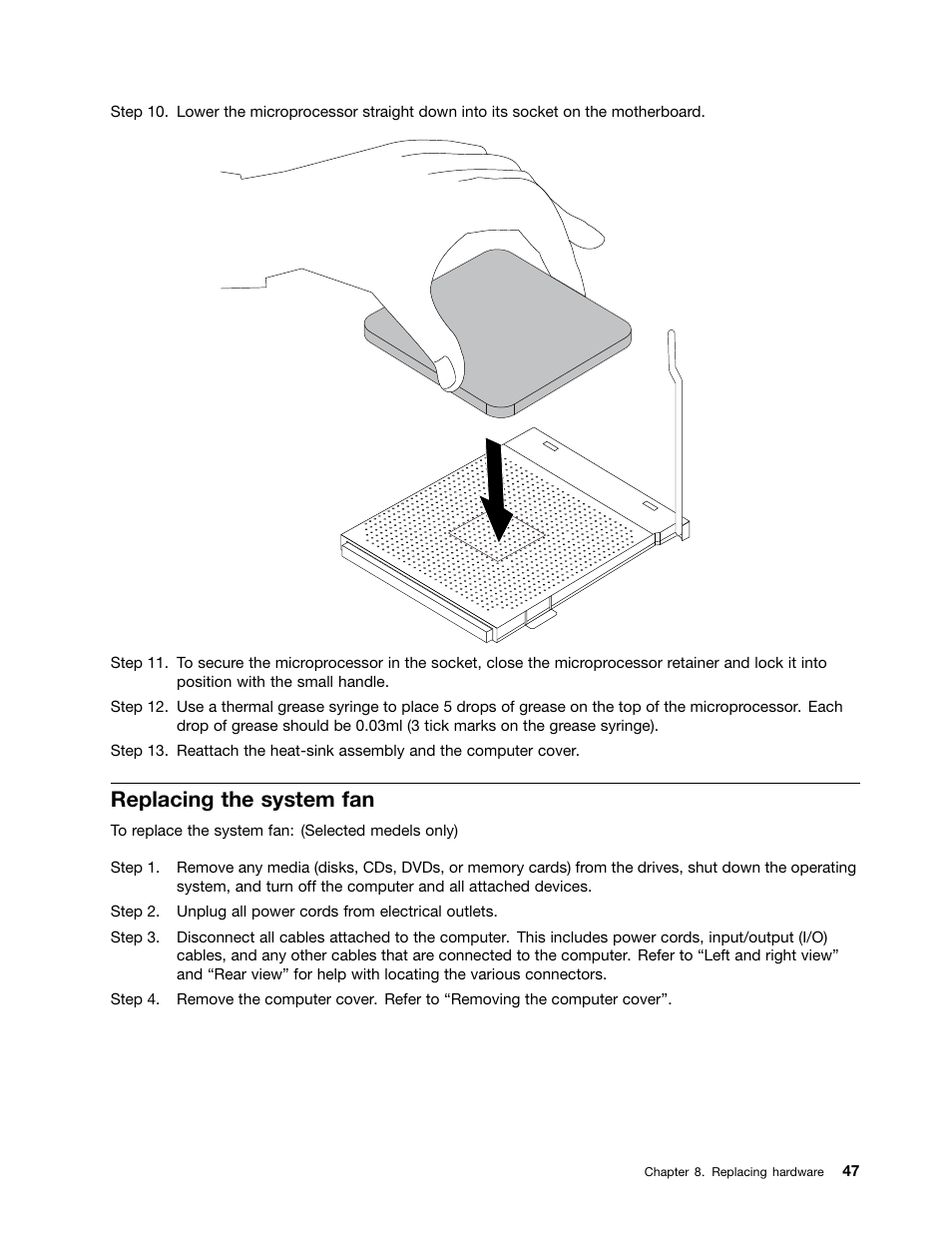 Step 10. Lower the microprocessor straight down into its socket on the motherboard.

Step 11. To secure the microprocessor in the socket, close the microprocessor retainer and lock it into position with the small handle.

Step 12. Use a thermal grease syringe to place 5 drops of grease on the top of the microprocessor. Each drop of grease should be 0.03ml (3 tick marks on the grease syringe).

Step 13. Reattach the heat-sink assembly and the computer cover.

Replacing the system fan

To replace the system fan: (Selected medels only)

Step 1. Remove any media (disks, CDs, DVDs, or memory cards) from the drives, shut down the operating system, and turn off the computer and all attached devices.

Step 2. Unplug all power cords from electrical outlets.

Step 3. Disconnect all cables attached to the computer. This includes power cords, input/output (I/O) cables, and any other cables that are connected to the computer. Refer to “Left and right view” and “Rear view” for help with locating the various connectors.

Step 4. Remove the computer cover. Refer to “Removing the computer cover”.

Chapter 8. Replacing hardware 47