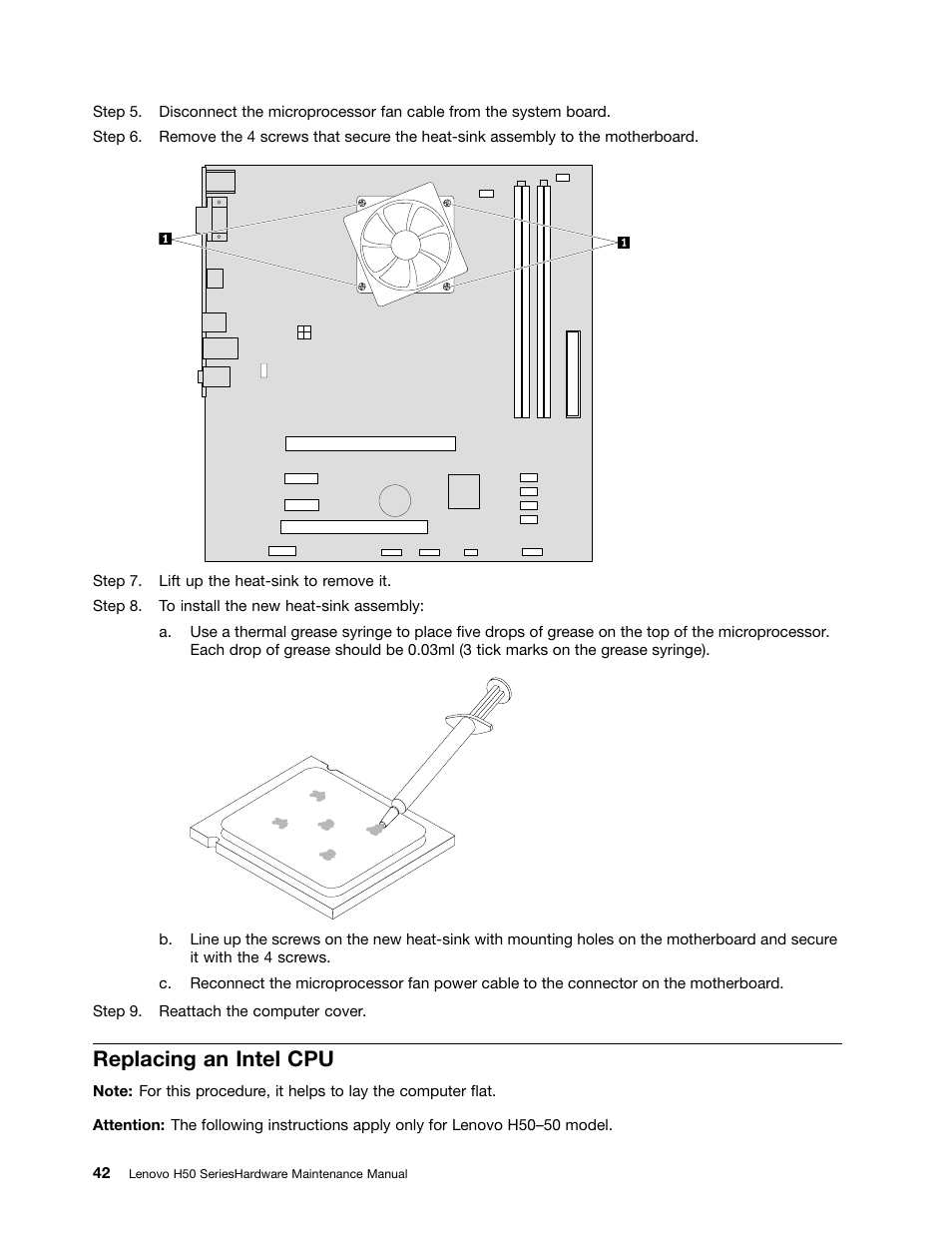 Step 5. Disconnect the microprocessor fan cable from the system board.

Step 6. Remove the 4 screws that secure the heat-sink assembly to the motherboard.

1

1

Step 7. Lift up the heat-sink to remove it.

Step 8. To install the new heat-sink assembly:

a. Use a thermal grease syringe to place five drops of grease on the top of the microprocessor. Each drop of grease should be 0.03ml (3 tick marks on the grease syringe).

b. Line up the screws on the new heat-sink with mounting holes on the motherboard and secure it with the 4 screws.

c. Reconnect the microprocessor fan power cable to the connector on the motherboard.

Step 9. Reattach the computer cover.

Replacing an Intel CPU

Note: For this procedure, it helps to lay the computer flat.

Attention: The following instructions apply only for Lenovo H50–50 model.

42 Lenovo H50 SeriesHardware Maintenance Manual