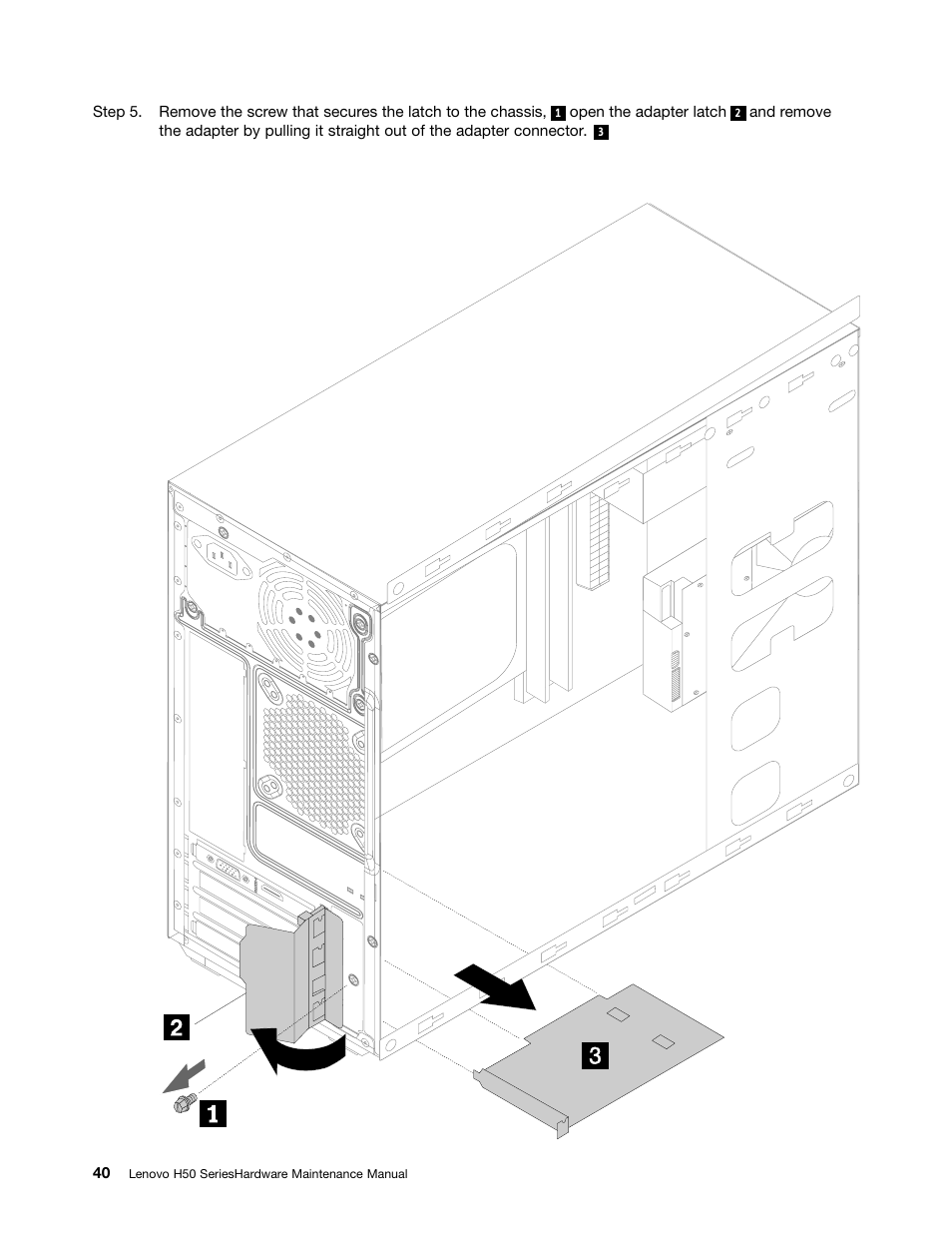 Step 5. Remove the screw that secures the latch to the chassis, 1 open the adapter latch 2 and remove the adapter by pulling it straight out of the adapter connector. 3

2

3

1

40 Lenovo H50 SeriesHardware Maintenance Manual