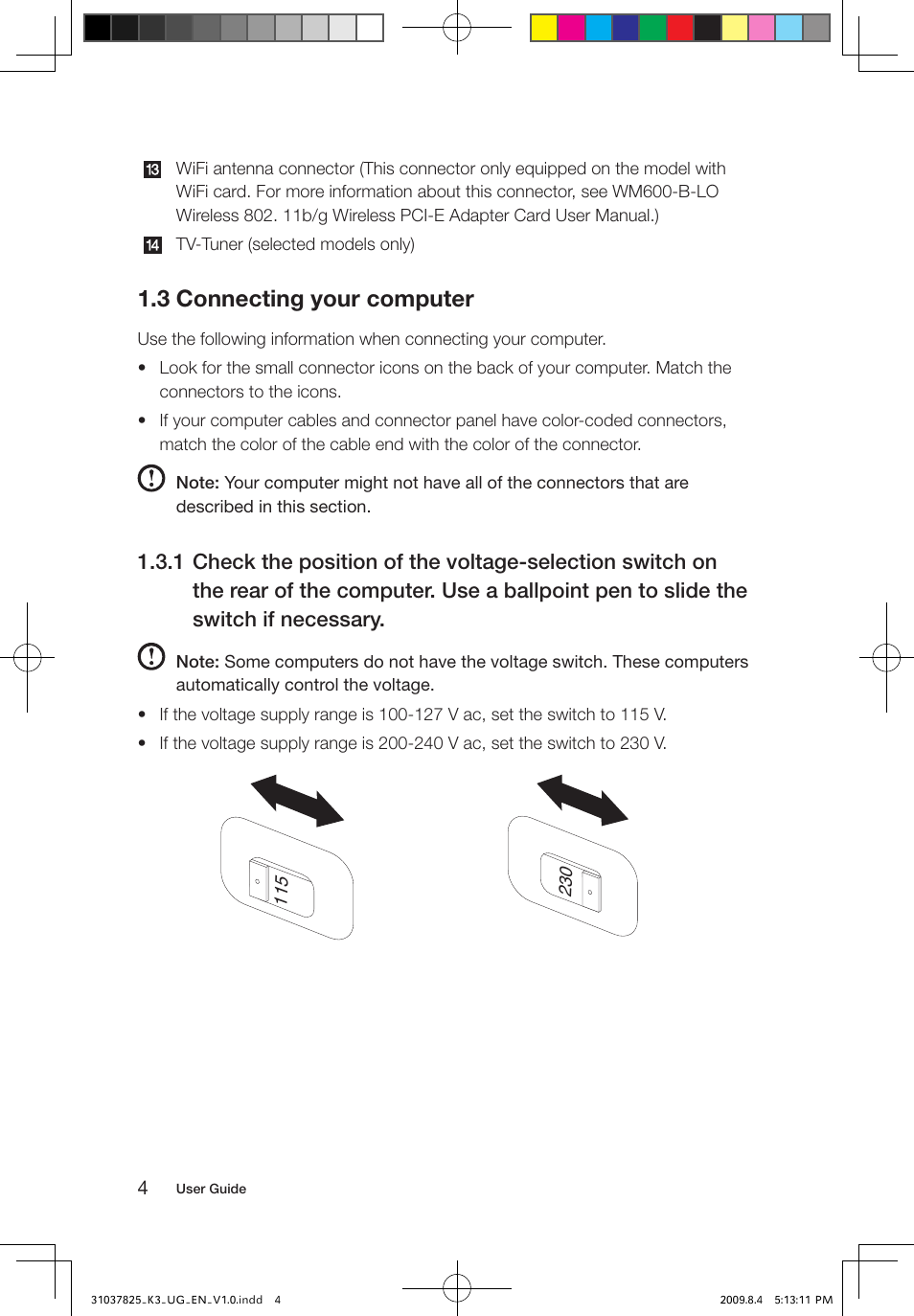 13 WiFi antenna connector (This connector only equipped on the model with WiFi card. For more information about this connector, see WM600-B-LO Wireless 802. 11b/g Wireless PCI-E Adapter Card User Manual.)

14 TV-Tuner (selected models only)

1.3 Connecting your computer

Use the following information when connecting your computer.

• Look for the small connector icons on the back of your computer. Match the connectors to the icons.

• If your computer cables and connector panel have color-coded connectors, match the color of the cable end with the color of the connector.

Note: Your computer might not have all of the connectors that are described in this section.

1.3.1 Check the position of the voltage-selection switch on the rear of the computer. Use a ballpoint pen to slide the switch if necessary.

Note: Some computers do not have the voltage switch. These computers automatically control the voltage.

• If the voltage supply range is 100-127 V ac, set the switch to 115 V.

• If the voltage supply range is 200-240 V ac, set the switch to 230 V.

115

230

4 User Guide

31037825_K3_UG_EN_V1.0.indd 4

2009.8.4 5:13:11 PM