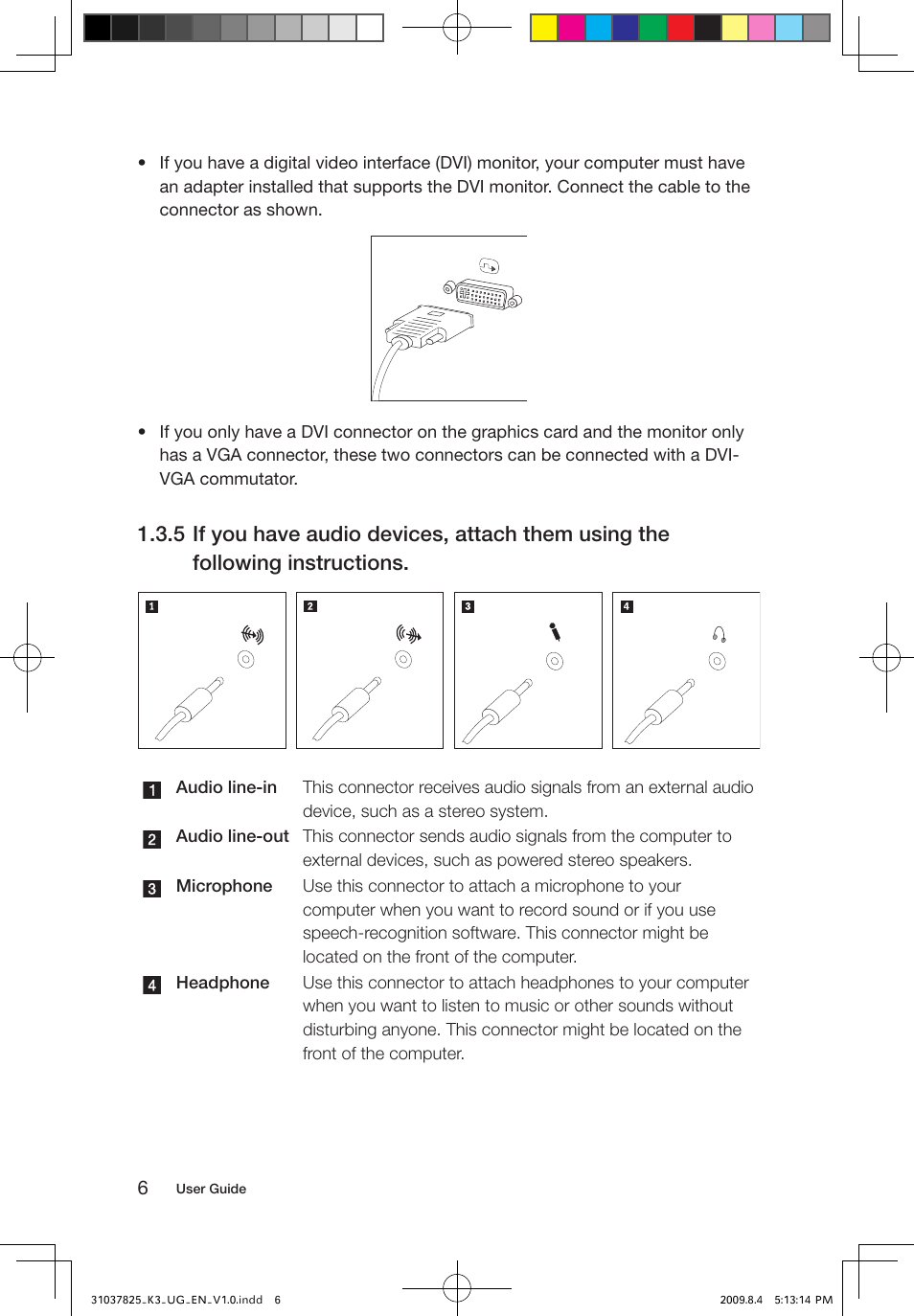 • If you have a digital video interface (DVI) monitor, your computer must have an adapter installed that supports the DVI monitor. Connect the cable to the connector as shown.

• If you only have a DVI connector on the graphics card and the monitor only has a VGA connector, these two connectors can be connected with a DVI-VGA commutator.

1.3.5 If you have audio devices, attach them using the following instructions.

1 2 3 4

| | | |
|---|---|---|
| 1 | Audio line-in | This connector receives audio signals from an external audio device, such as a stereo system. |
| 2 | Audio line-out | This connector sends audio signals from the computer to external devices, such as powered stereo speakers. |
| 3 | Microphone | Use this connector to attach a microphone to your computer when you want to record sound or if you use speech-recognition software. This connector might be located on the front of the computer. |
| 4 | Headphone | Use this connector to attach headphones to your computer when you want to listen to music or other sounds without disturbing anyone. This connector might be located on the front of the computer. |

6 User Guide

31037825_K3_UG_EN_V1.0.indd 6 2009.8.4 5:13:14 PM